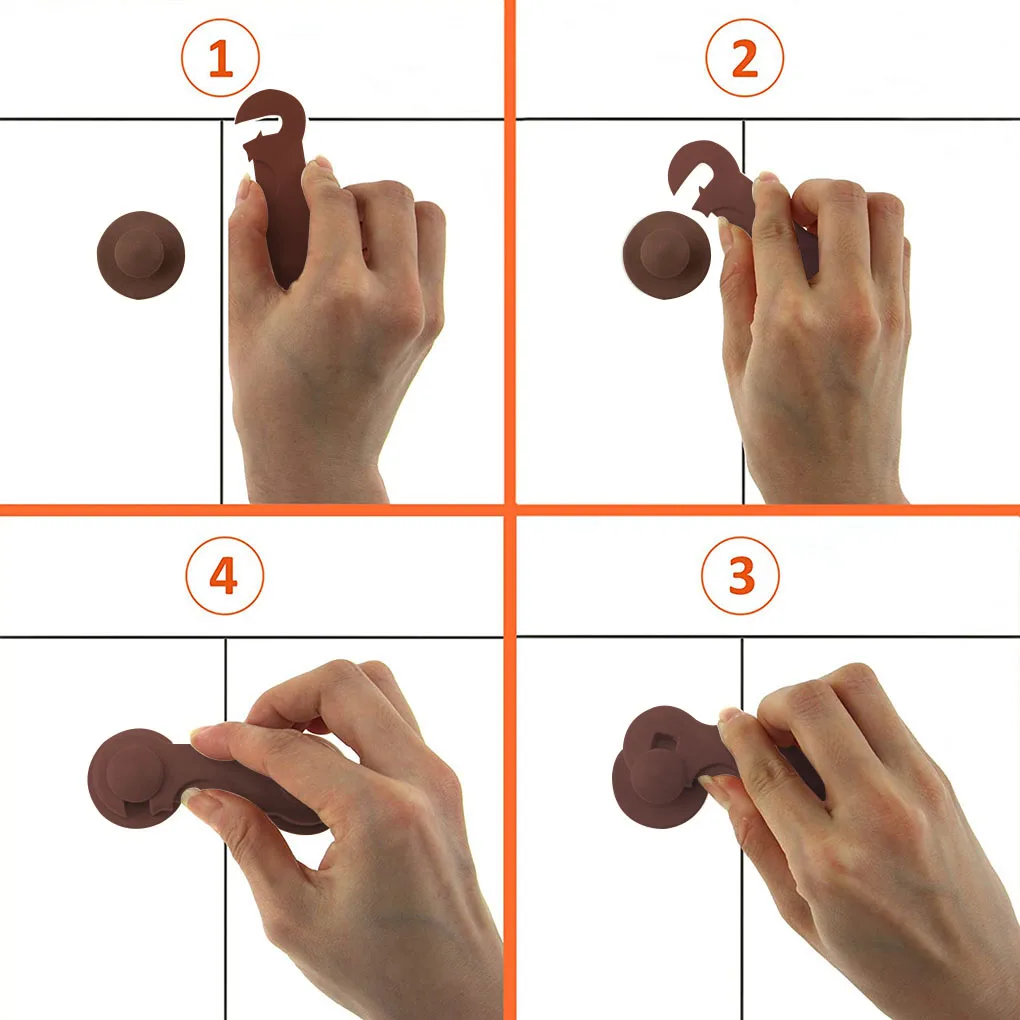 1

2

4

3