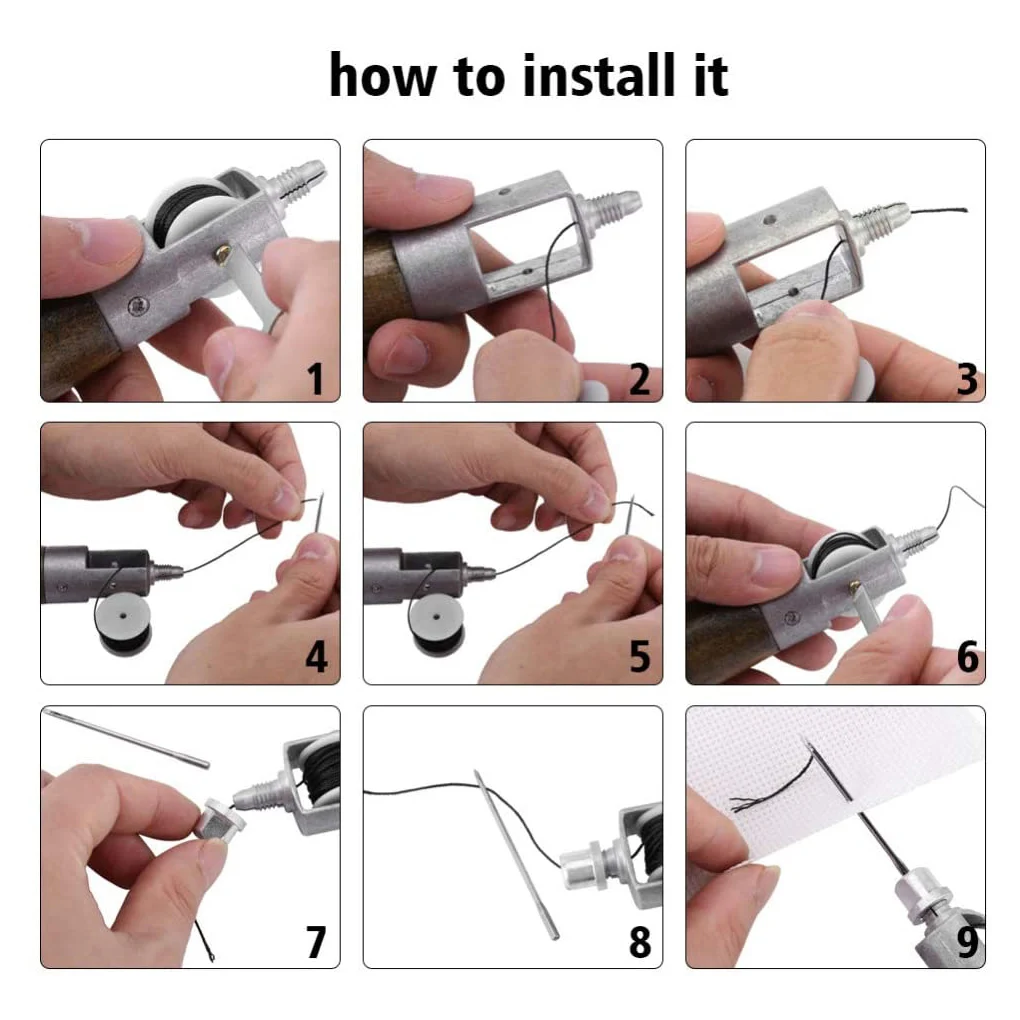 how to install it

1

2

3

4

5

6

7

8

9