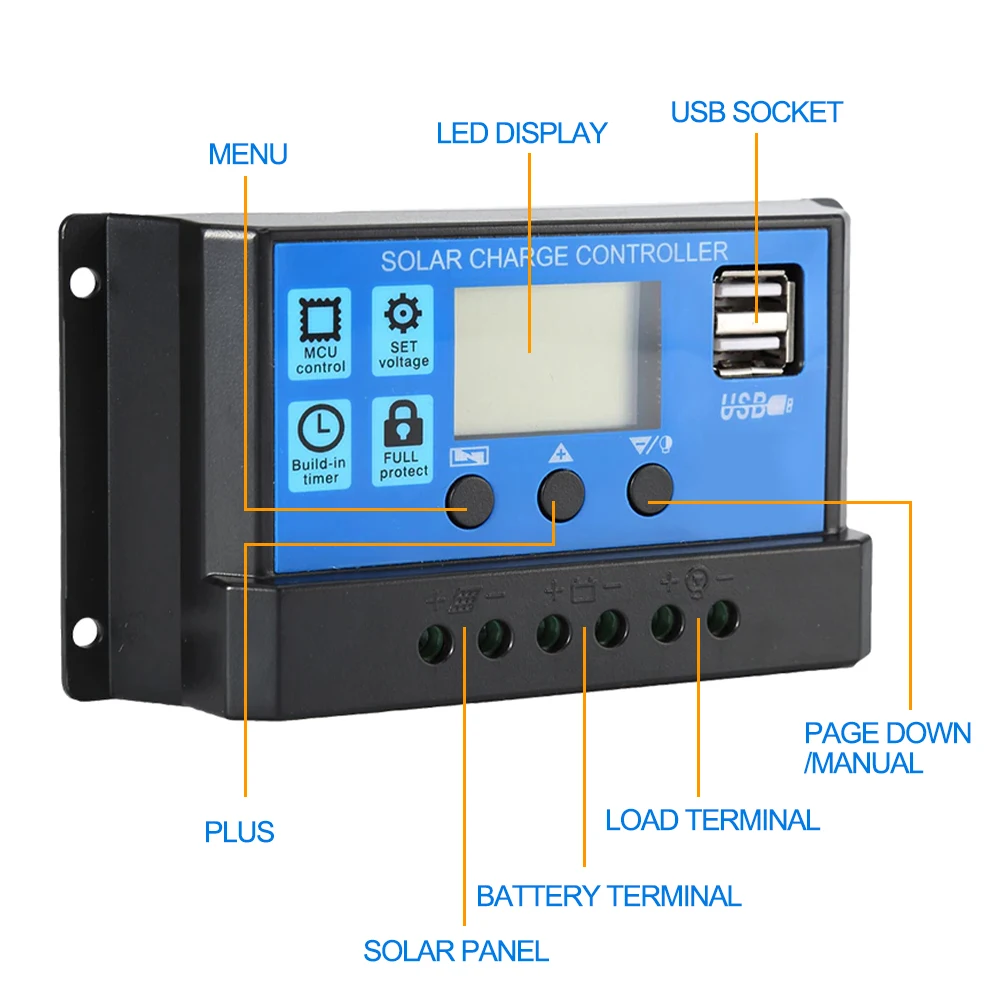 USB SOCKET

LED DISPLAY

MENU

SOLAR CHARGE CONTROLLER

MCU control

SET voltage

Build-in timer

FULL protect

USB

+ −  + −  + −

PAGE DOWN /MANUAL

LOAD TERMINAL

PLUS

BATTERY TERMINAL

SOLAR PANEL