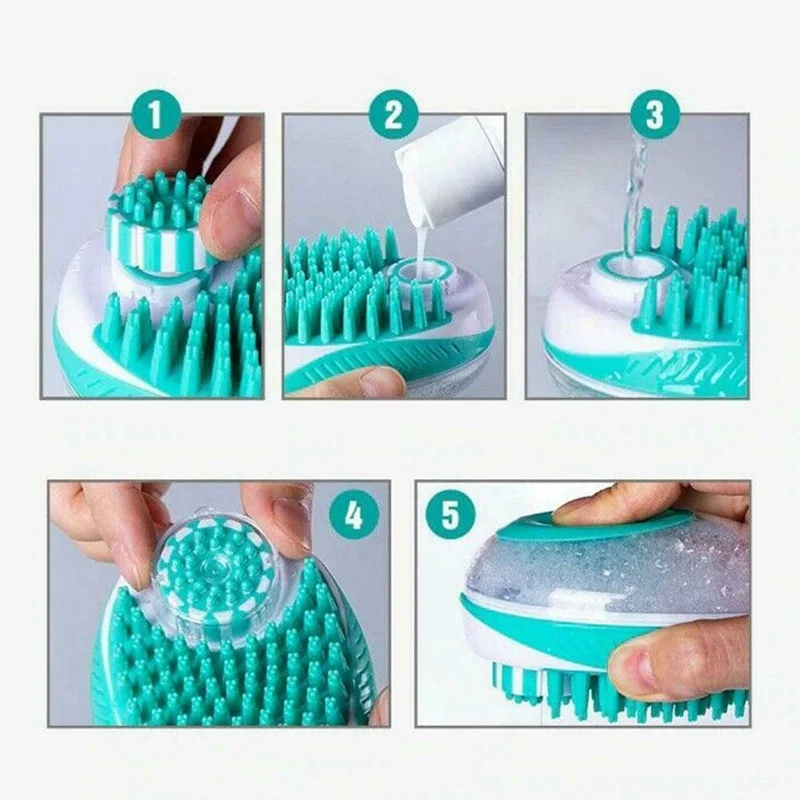 1

2

3

4

5