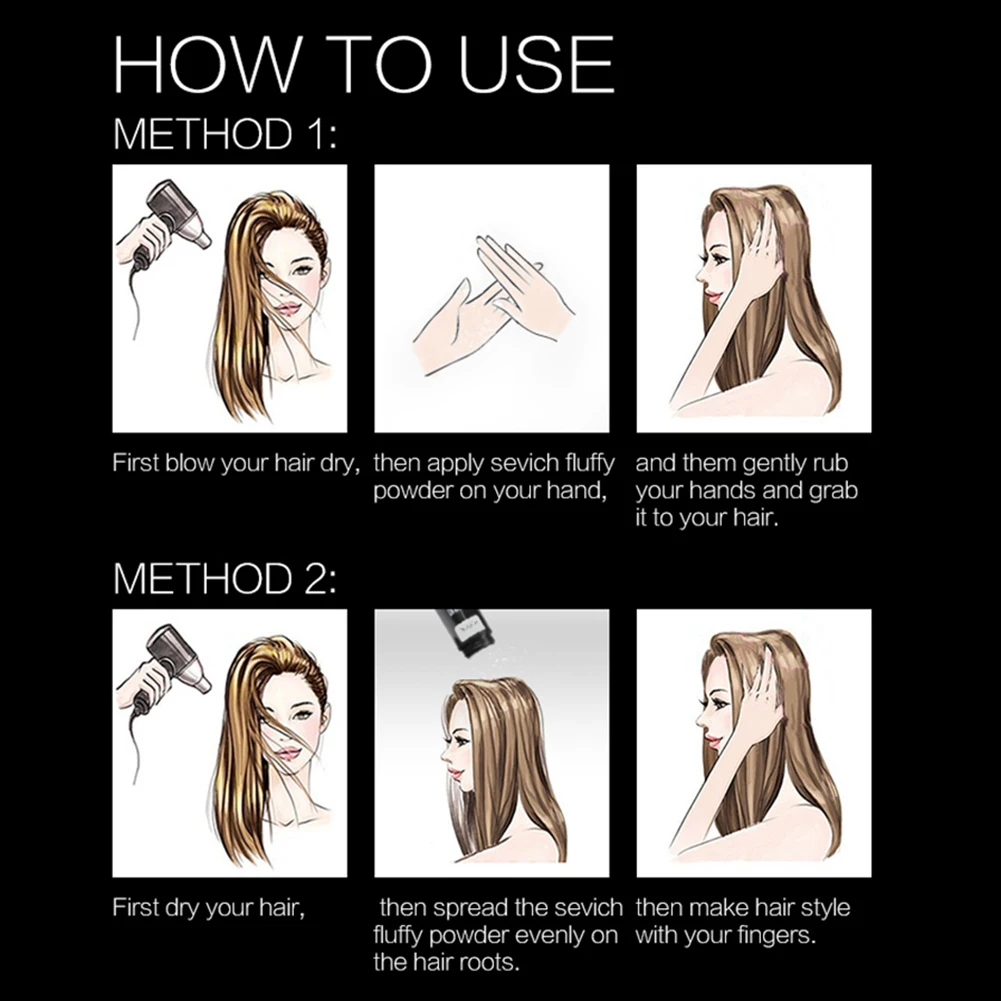 HOW TO USE
METHOD 1:

First blow your hair dry,

then apply sevich fluffy powder on your hand,

and them gently rub your hands and grab it to your hair.

METHOD 2:

First dry your hair,

then spread the sevich fluffy powder evenly on the hair roots.

then make hair style with your fingers.