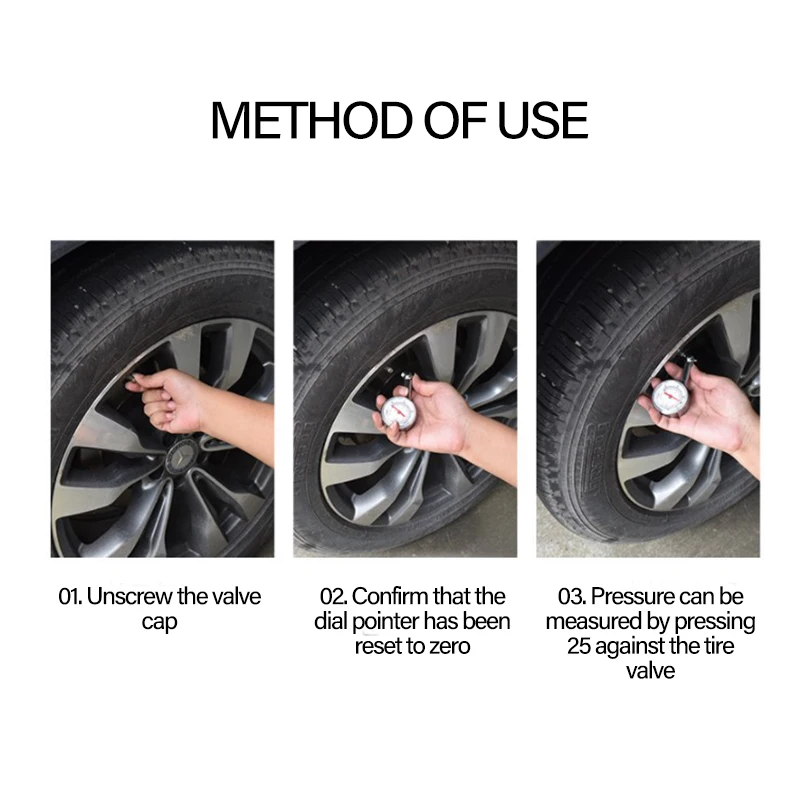 METHOD OF USE

01. Unscrew the valve cap

02. Confirm that the dial pointer has been reset to zero

03. Pressure can be measured by pressing 25 against the tire valve