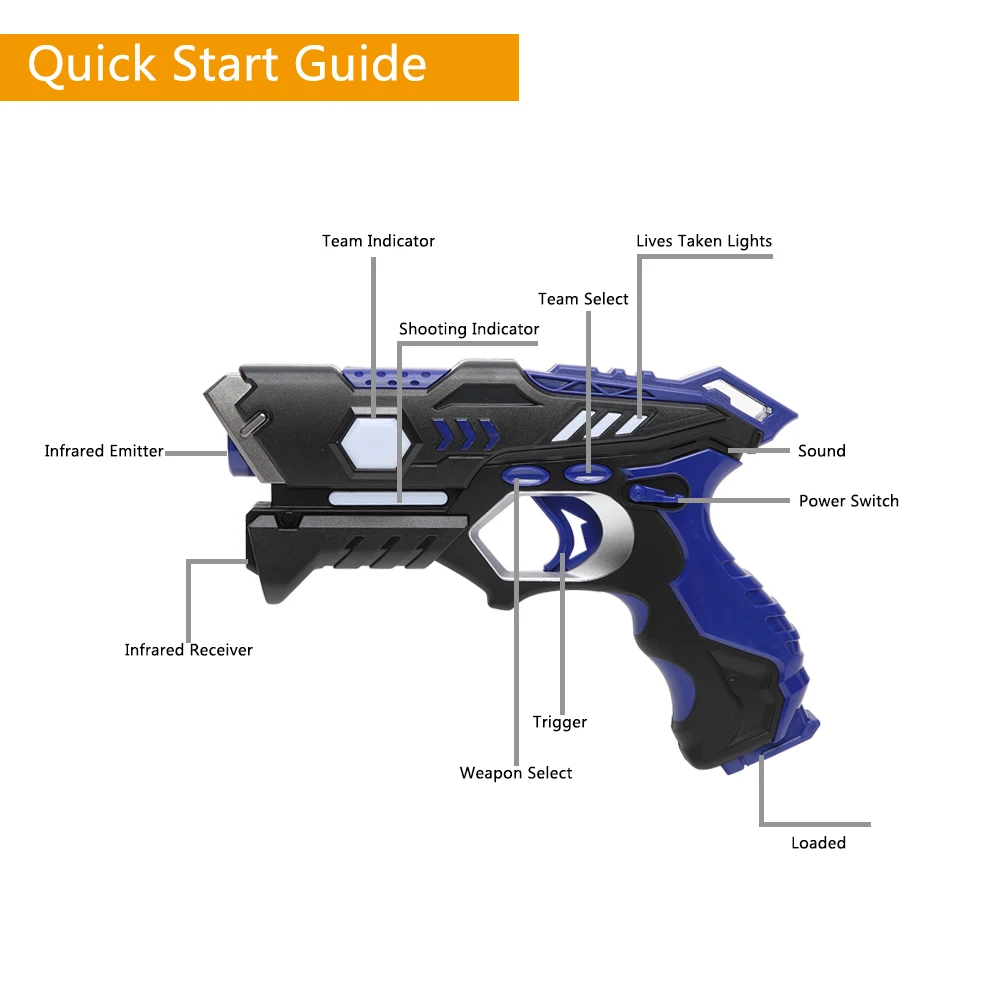 Quick Start Guide

Team Indicator

Lives Taken Lights

Team Select

Shooting Indicator

Infrared Emitter

Sound

Power Switch

Infrared Receiver

Trigger

Weapon Select

Loaded