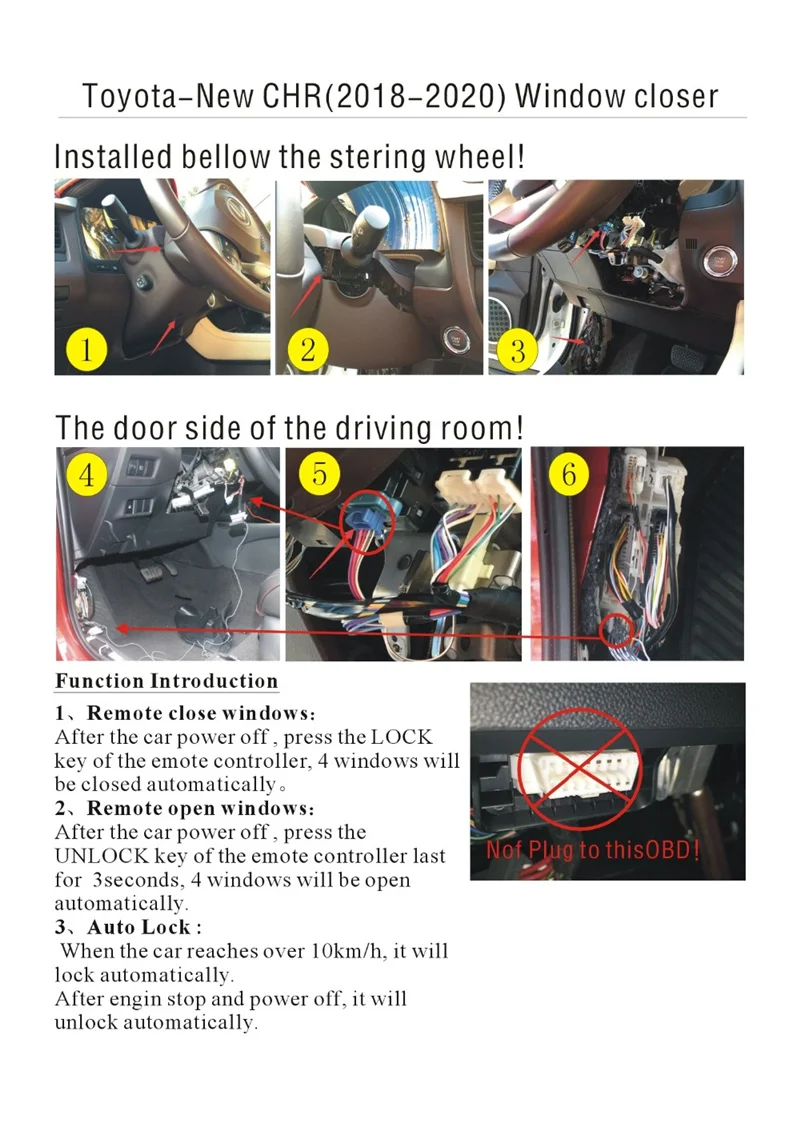 Toyota-New CHR(2018-2020) Window closer

Installed bellow the stering wheel!

1

2

3

The door side of the driving room!

4

5

6

Function Introduction

1、Remote close windows:
After the car power off , press the LOCK key of the emote controller, 4 windows will be closed automatically。
2、Remote open windows:
After the car power off , press the UNLOCK key of the emote controller last for 3seconds, 4 windows will be open automatically.
3、Auto Lock :
When the car reaches over 10km/h, it will lock automatically.
After engin stop and power off, it will unlock automatically.

Nof Plug to thisOBD!