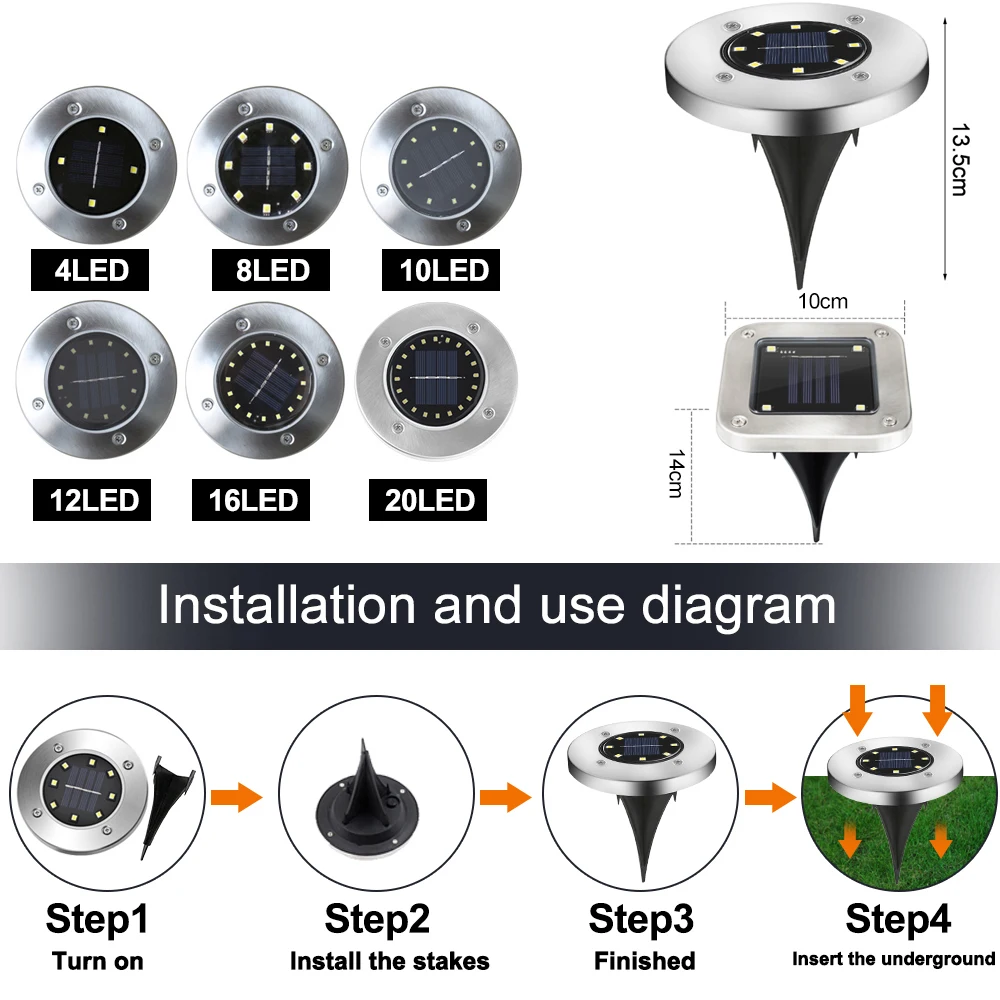 4LED
8LED
10LED
12LED
16LED
20LED

13.5cm
10cm
14cm

Installation and use diagram

Step1
Turn on

Step2
Install the stakes

Step3
Finished

Step4
Insert the underground