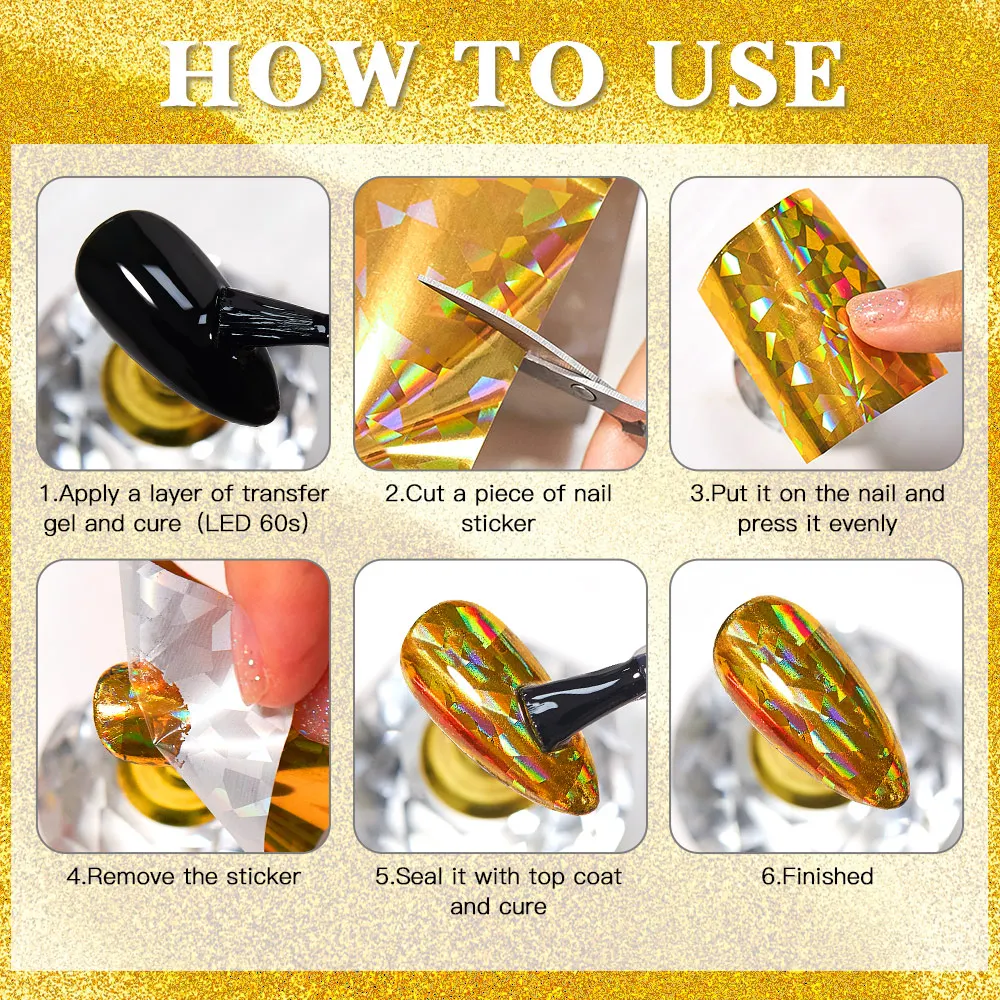 HOW TO USE

1.Apply a layer of transfer gel and cure（LED 60s)

2.Cut a piece of nail sticker

3.Put it on the nail and press it evenly

4.Remove the sticker

5.Seal it with top coat and cure

6.Finished