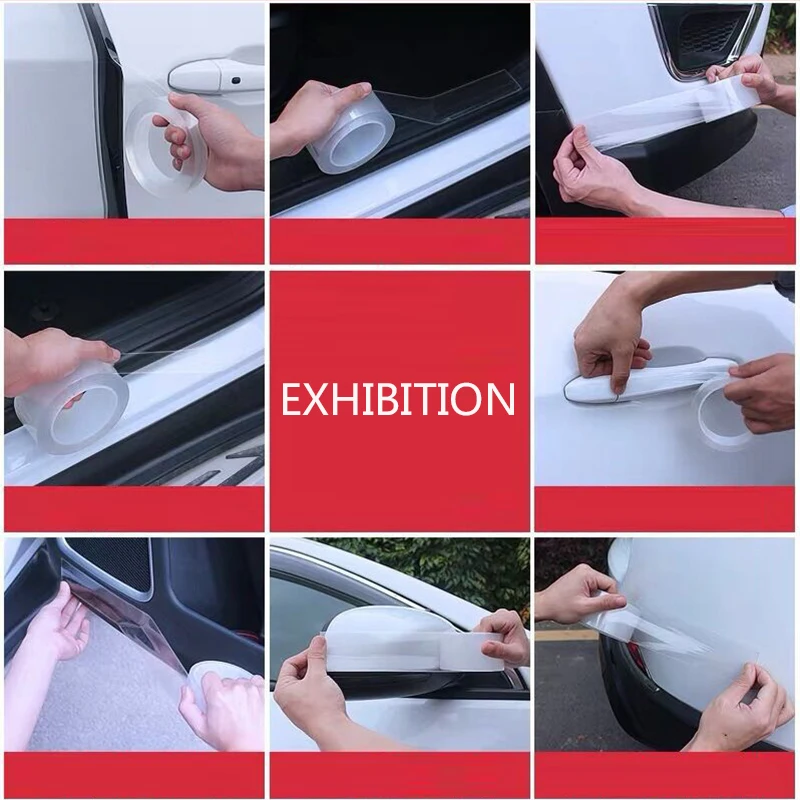 EXHIBITION