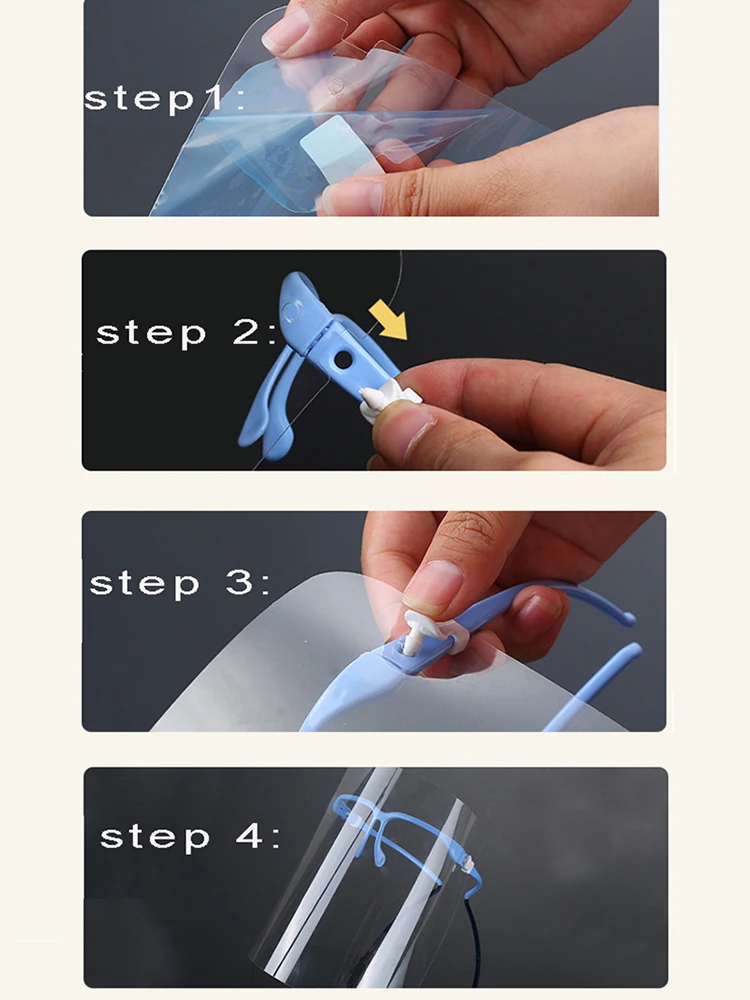 step1:

step 2:

step 3:

step 4: