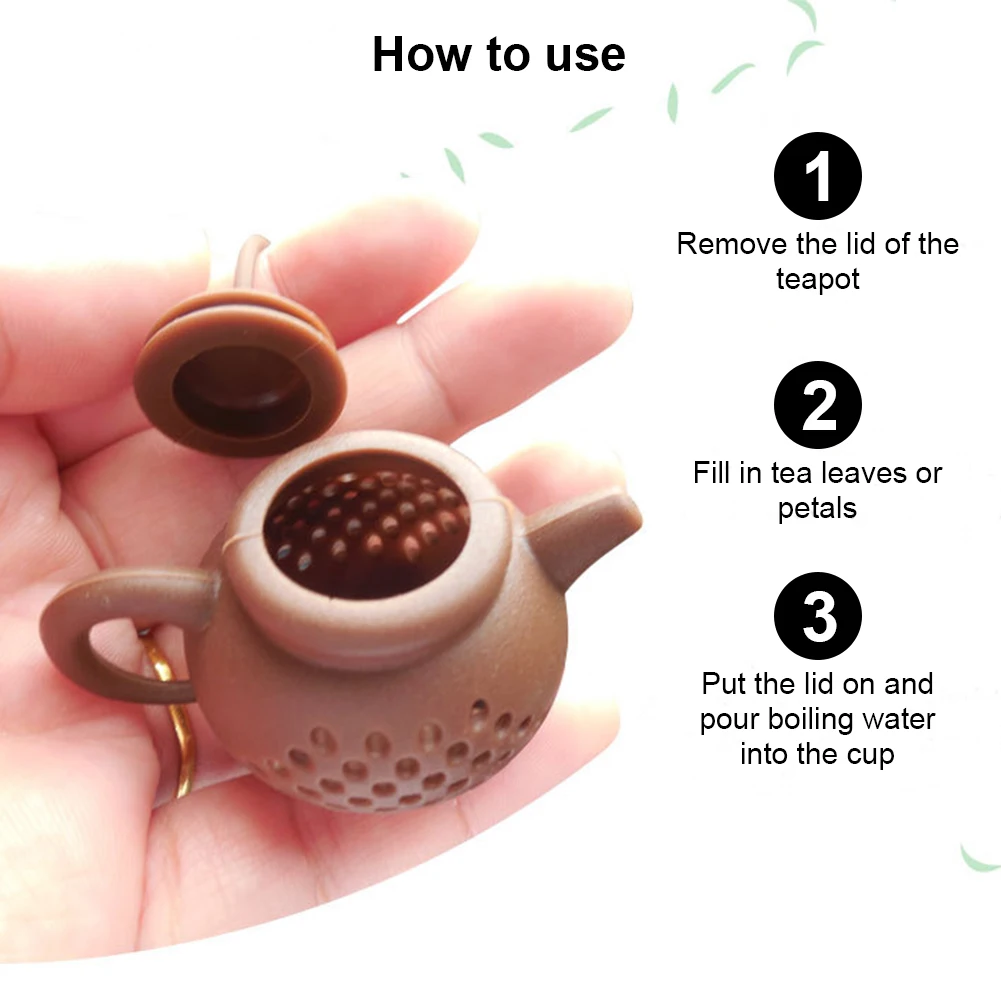 How to use

1
Remove the lid of the teapot

2
Fill in tea leaves or petals

3
Put the lid on and pour boiling water into the cup