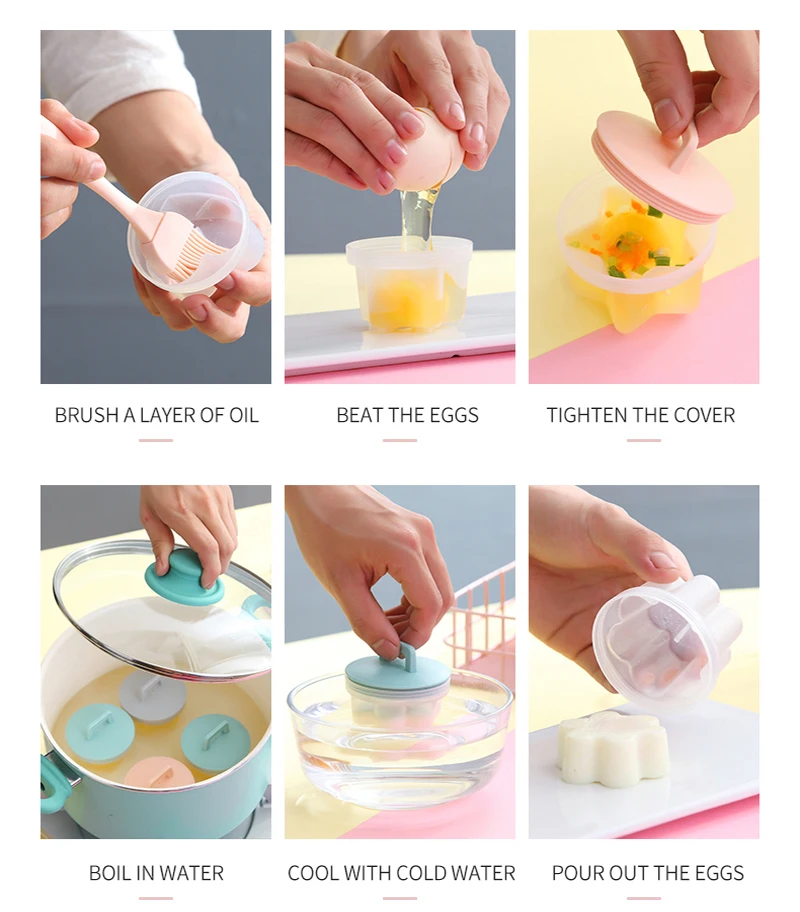 BRUSH A LAYER OF OIL

BEAT THE EGGS

TIGHTEN THE COVER

BOIL IN WATER

COOL WITH COLD WATER

POUR OUT THE EGGS