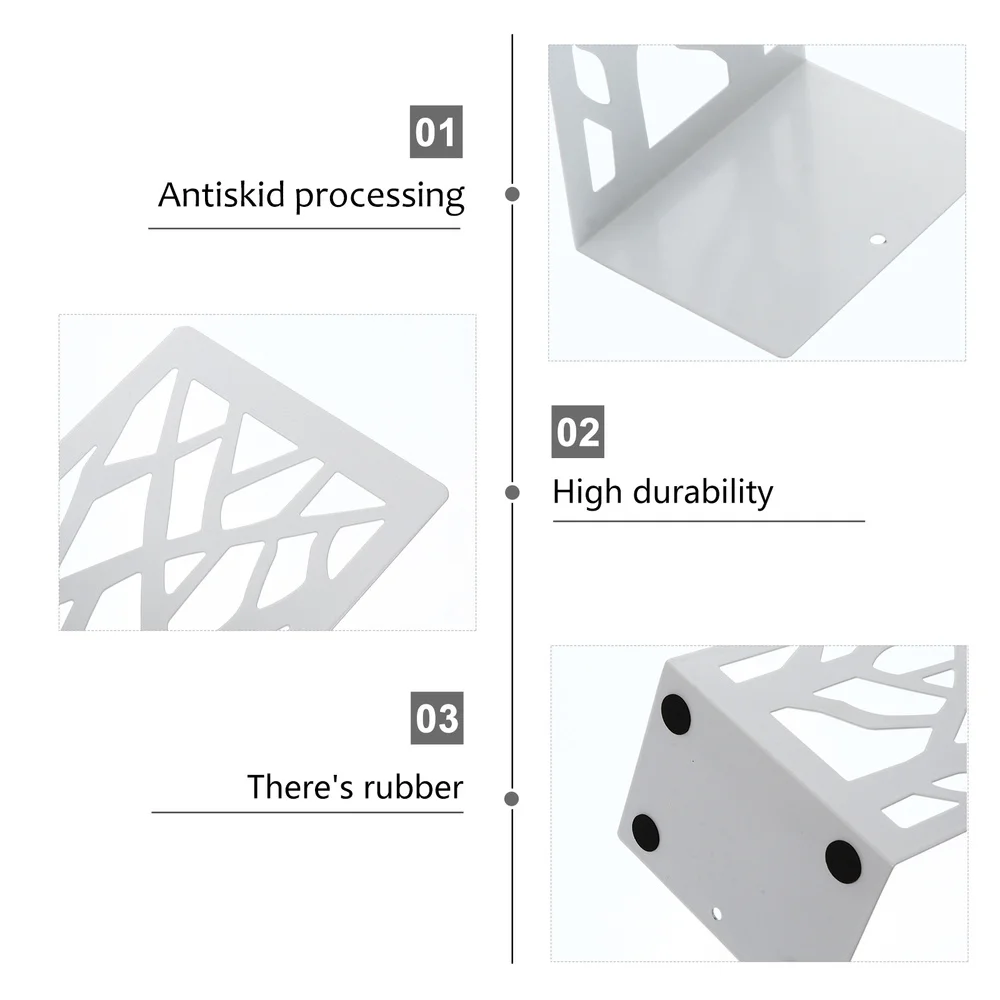 01
Antiskid processing

02
High durability

03
There's rubber