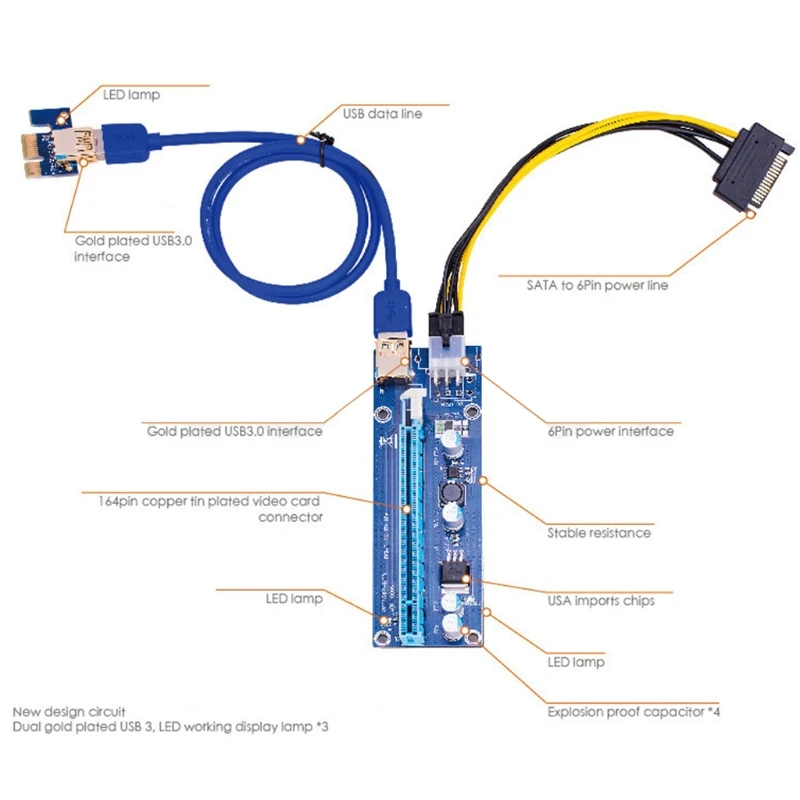 LED lamp

USB data line

Gold plated USB3.0 interface

SATA to 6Pin power line

Gold plated USB3.0 interface

6Pin power interface

164pin copper tin plated video card connector

Stable resistance

LED lamp

USA imports chips

LED lamp

Explosion proof capacitor *4

New design circuit
Dual gold plated USB 3, LED working display lamp *3