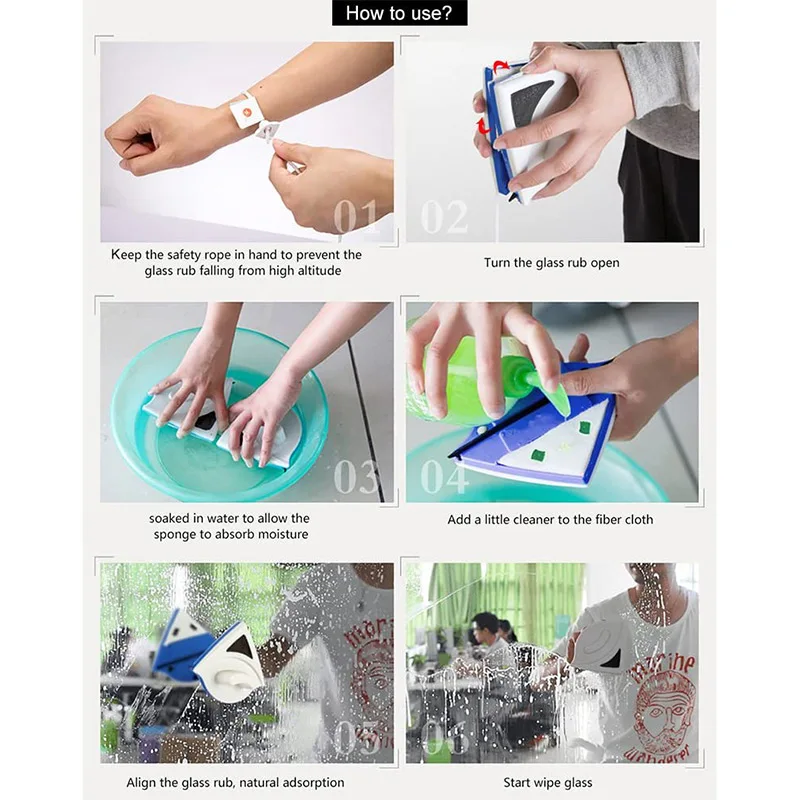 How to use?

01

Keep the safety rope in hand to prevent the glass rub falling from high altitude

02

Turn the glass rub open

03

soaked in water to allow the sponge to absorb moisture

04

Add a little cleaner to the fiber cloth

05

Align the glass rub, natural adsorption

06

Start wipe glass