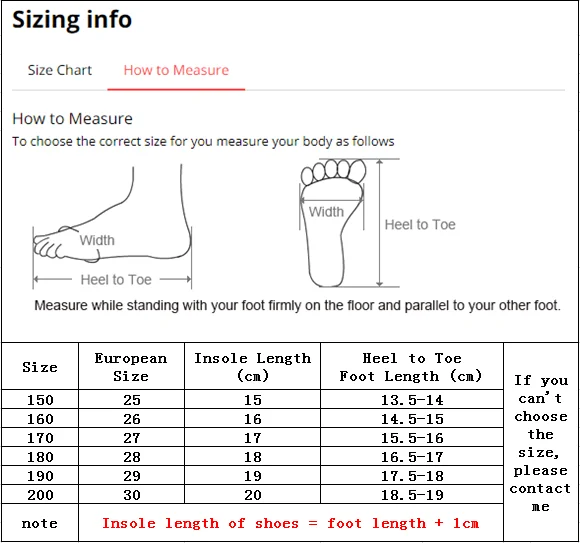 Sizing info

Size Chart How to Measure

How to Measure

To choose the correct size for you measure your body as follows

Width

Heel to Toe

Width

Heel to Toe

Measure while standing with your foot firmly on the floor and parallel to your other foot.

| Size | European Size | Insole Length (cm) | Heel to Toe Foot Length (cm) | If you can't choose the size, please contact me |
|---|---|---|---|---|
| 150 | 25 | 15 | 13.5-14 | |
| 160 | 26 | 16 | 14.5-15 | |
| 170 | 27 | 17 | 15.5-16 | |
| 180 | 28 | 18 | 16.5-17 | |
| 190 | 29 | 19 | 17.5-18 | |
| 200 | 30 | 20 | 18.5-19 | |
| note | Insole length of shoes = foot length + 1cm | | | |