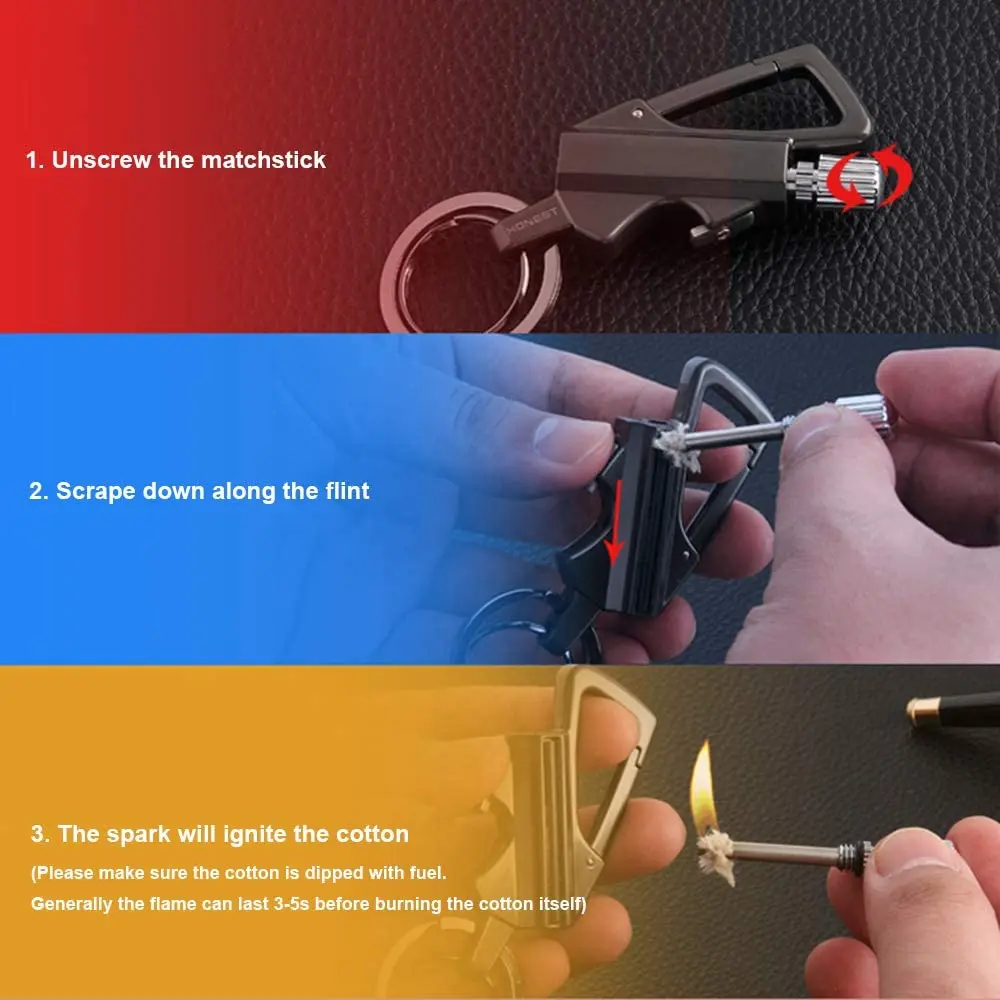 1. Unscrew the matchstick

HONEST

2. Scrape down along the flint

3. The spark will ignite the cotton

(Please make sure the cotton is dipped with fuel.
Generally the flame can last 3-5s before burning the cotton itself)