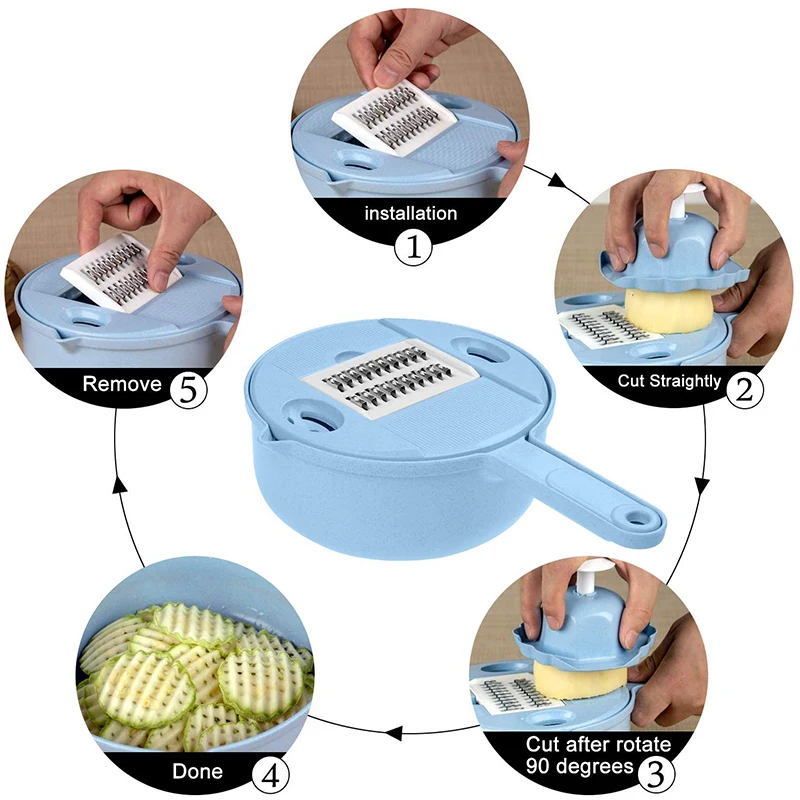 installation
1

Cut Straightly
2

Cut after rotate
90 degrees
3

Done
4

Remove
5