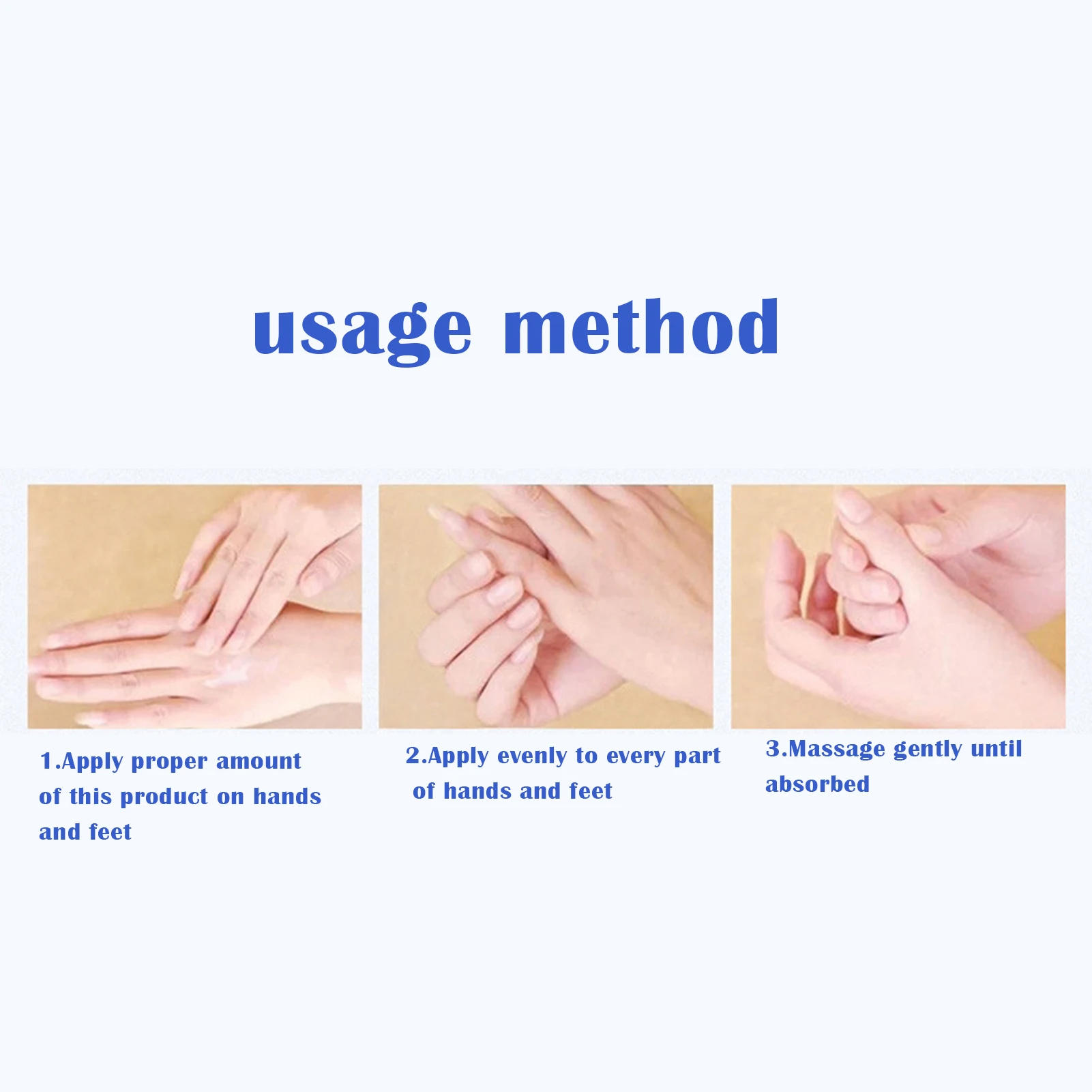 usage method

1.Apply proper amount of this product on hands and feet

2.Apply evenly to every part of hands and feet

3.Massage gently until absorbed