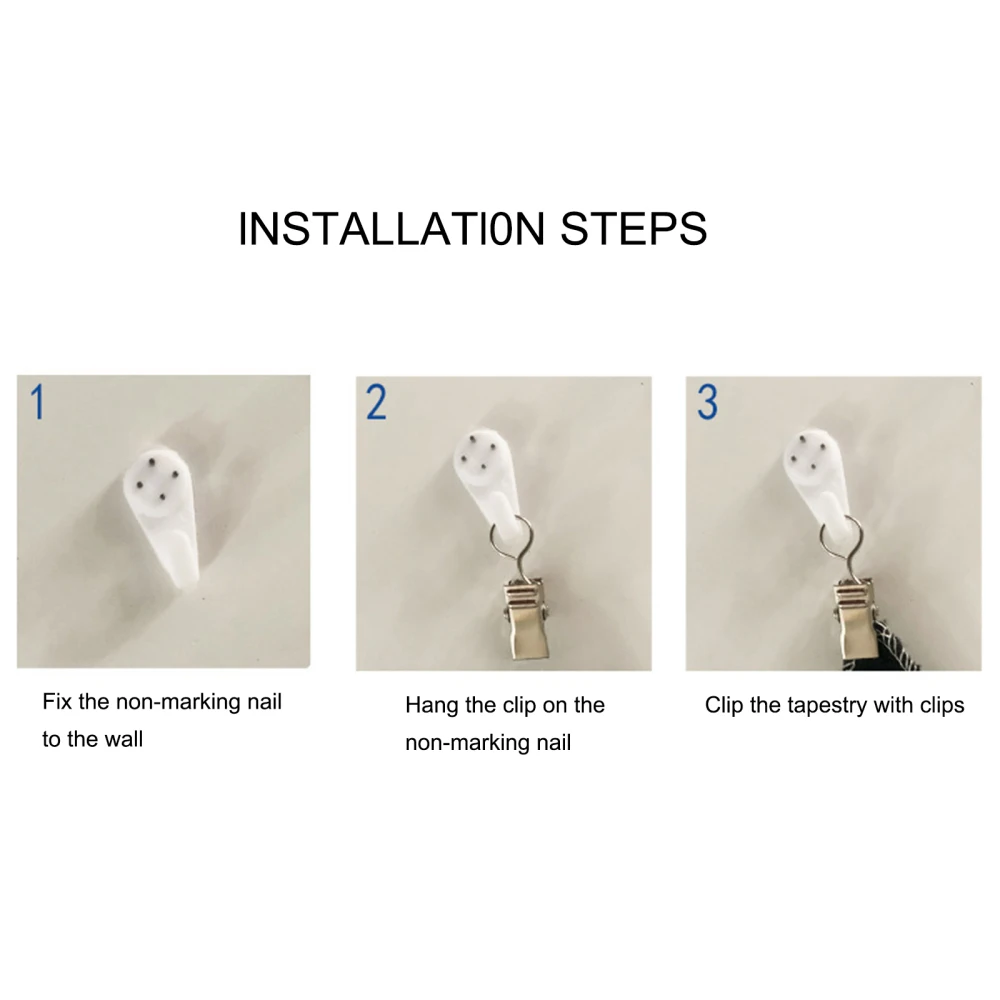 INSTALLATI0N STEPS

1

Fix the non-marking nail to the wall

2

Hang the clip on the non-marking nail

3

Clip the tapestry with clips