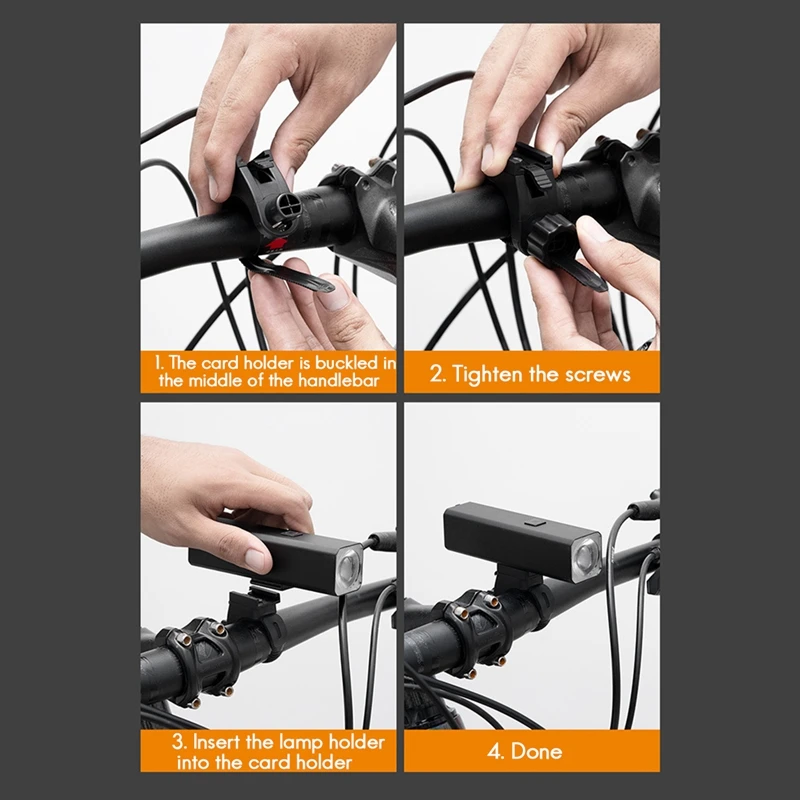 1. The card holder is buckled in the middle of the handlebar

2. Tighten the screws

3. Insert the lamp holder into the card holder

4. Done