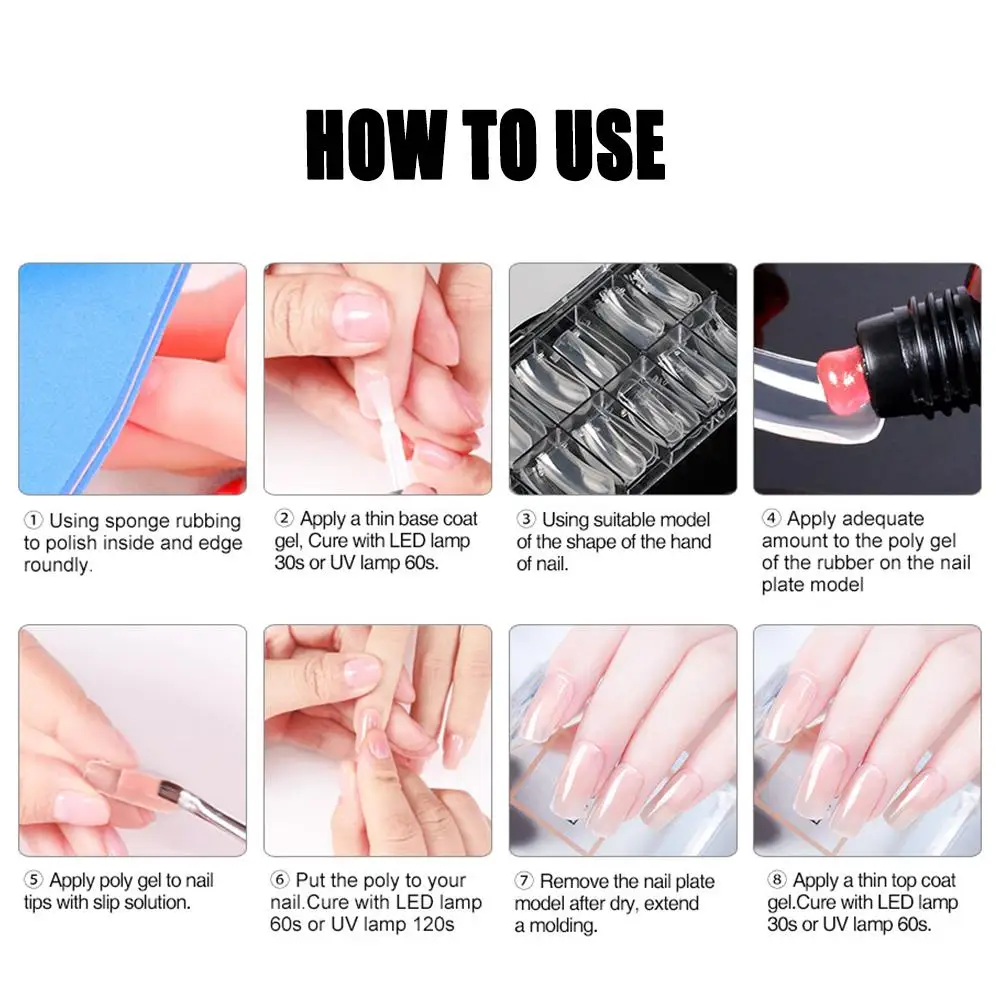 HOW TO USE

① Using sponge rubbing to polish inside and edge roundly.

② Apply a thin base coat gel, Cure with LED lamp 30s or UV lamp 60s.

③ Using suitable model of the shape of the hand of nail.

④ Apply adequate amount to the poly gel of the rubber on the nail plate model

⑤ Apply poly gel to nail tips with slip solution.

⑥ Put the poly to your nail.Cure with LED lamp 60s or UV lamp 120s

⑦ Remove the nail plate model after dry, extend a molding.

⑧ Apply a thin top coat gel.Cure with LED lamp 30s or UV lamp 60s.