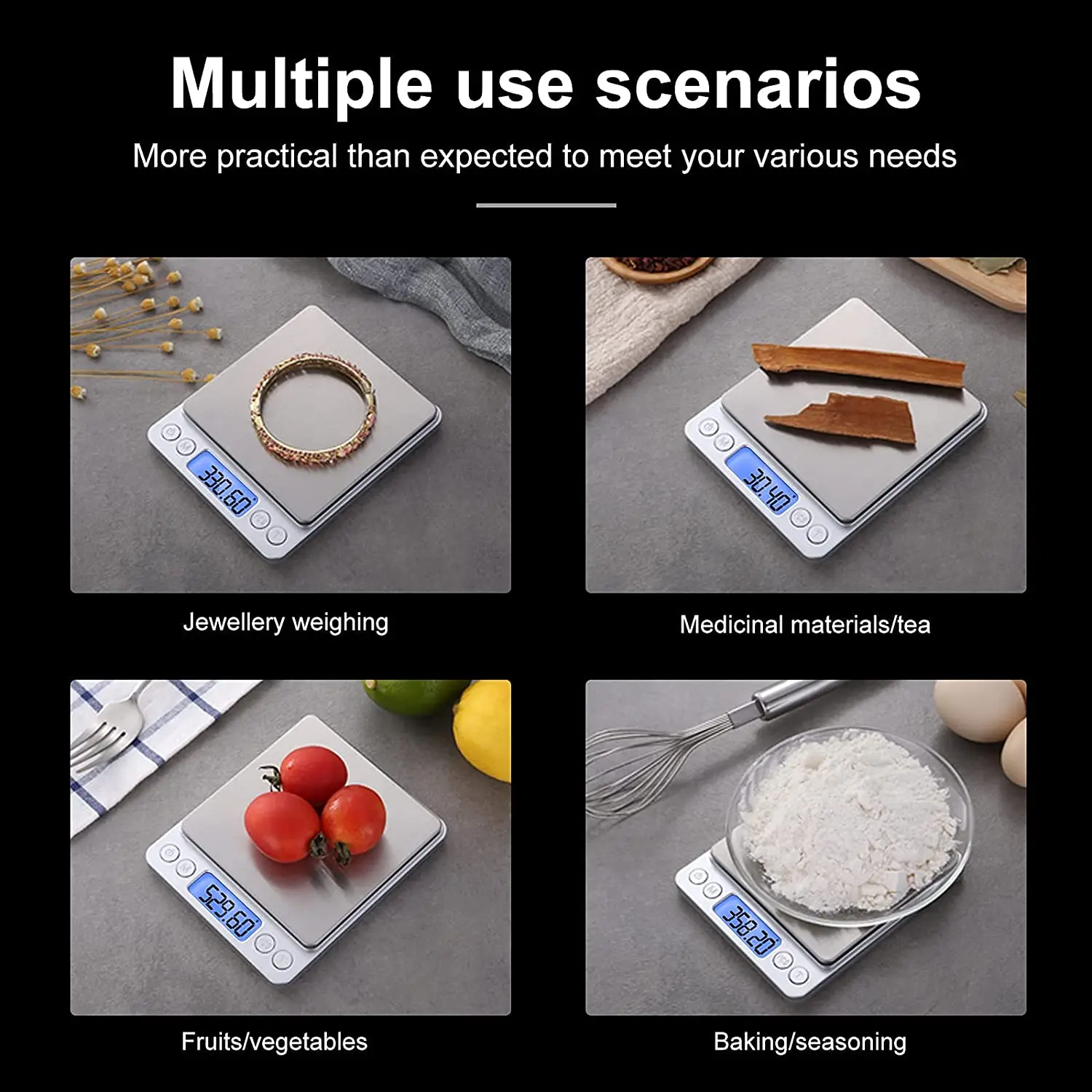 Multiple use scenarios

More practical than expected to meet your various needs

330.60

Jewellery weighing

30.40

Medicinal materials/tea

529.60

Fruits/vegetables

358.20

Baking/seasoning