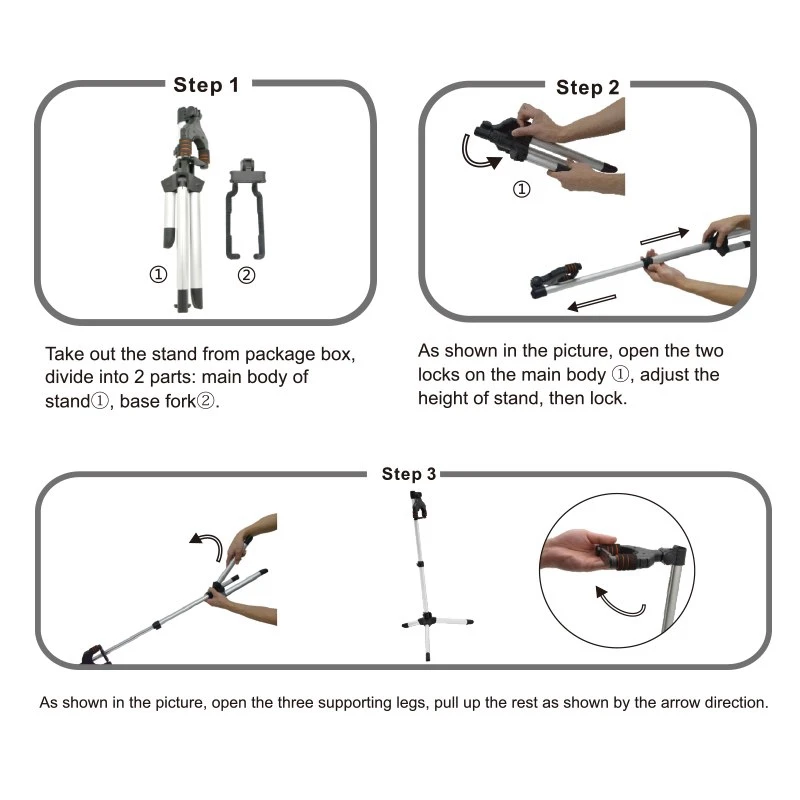 Step 1

①
②

Take out the stand from package box, divide into 2 parts: main body of stand①, base fork②.

Step 2

①

As shown in the picture, open the two locks on the main body ①, adjust the height of stand, then lock.

Step 3

As shown in the picture, open the three supporting legs, pull up the rest as shown by the arrow direction.