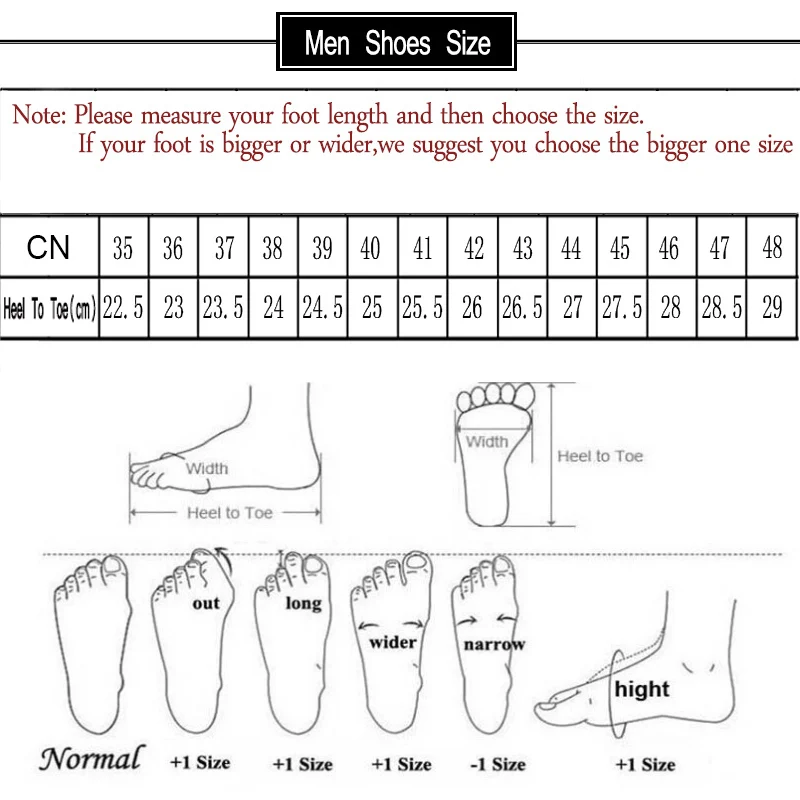 Men Shoes Size

Note: Please measure your foot length and then choose the size.
If your foot is bigger or wider,we suggest you choose the bigger one size

| CN | 35 | 36 | 37 | 38 | 39 | 40 | 41 | 42 | 43 | 44 | 45 | 46 | 47 | 48 |
|---|---|---|---|---|---|---|---|---|---|---|---|---|---|---|
| Heel To Toe(cm) | 22.5 | 23 | 23.5 | 24 | 24.5 | 25 | 25.5 | 26 | 26.5 | 27 | 27.5 | 28 | 28.5 | 29 |

Width
Heel to Toe
Width
Heel to Toe

out
long
wider
narrow
hight

Normal +1 Size +1 Size +1 Size -1 Size +1 Size