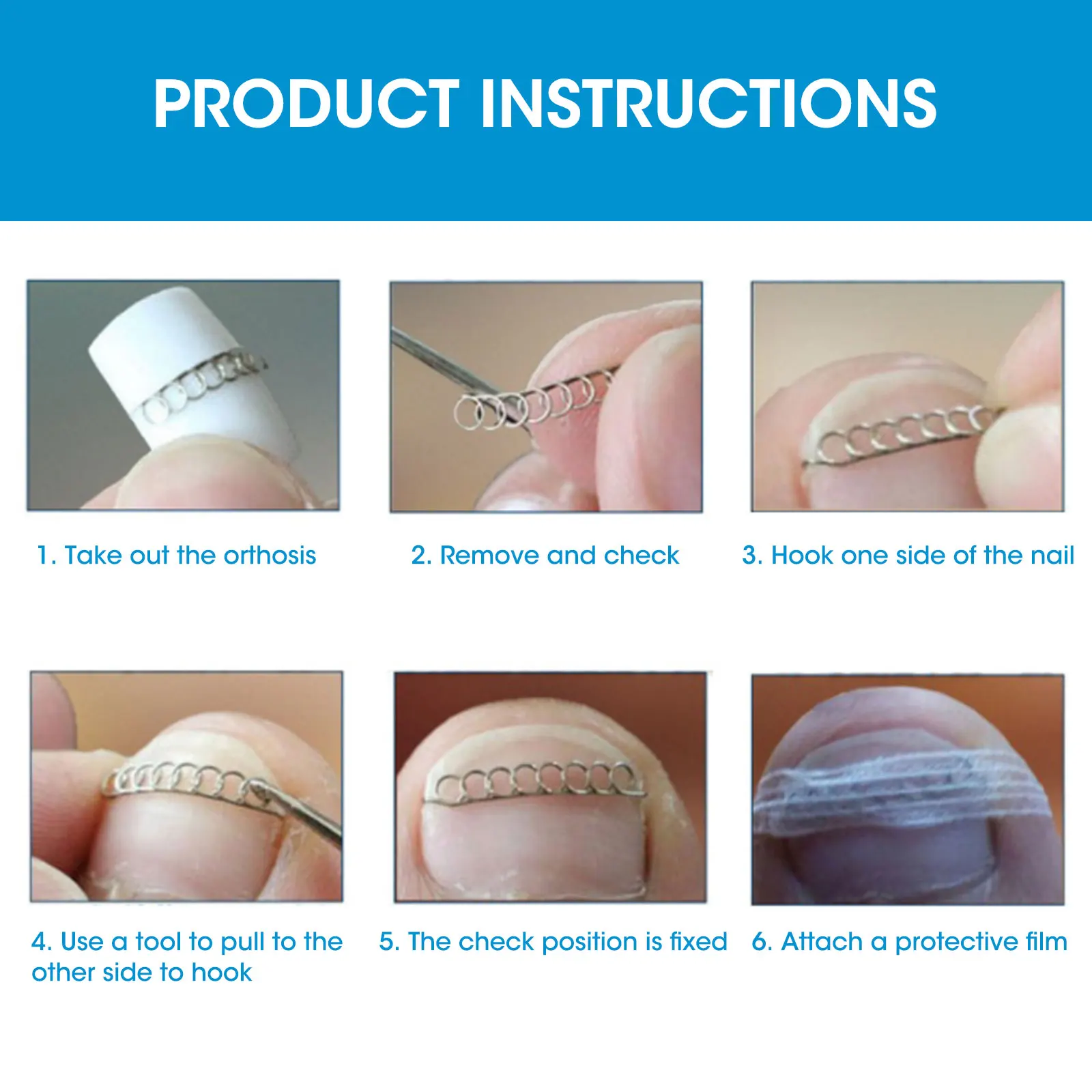 PRODUCT INSTRUCTIONS

1. Take out the orthosis

2. Remove and check

3. Hook one side of the nail

4. Use a tool to pull to the other side to hook

5. The check position is fixed

6. Attach a protective film