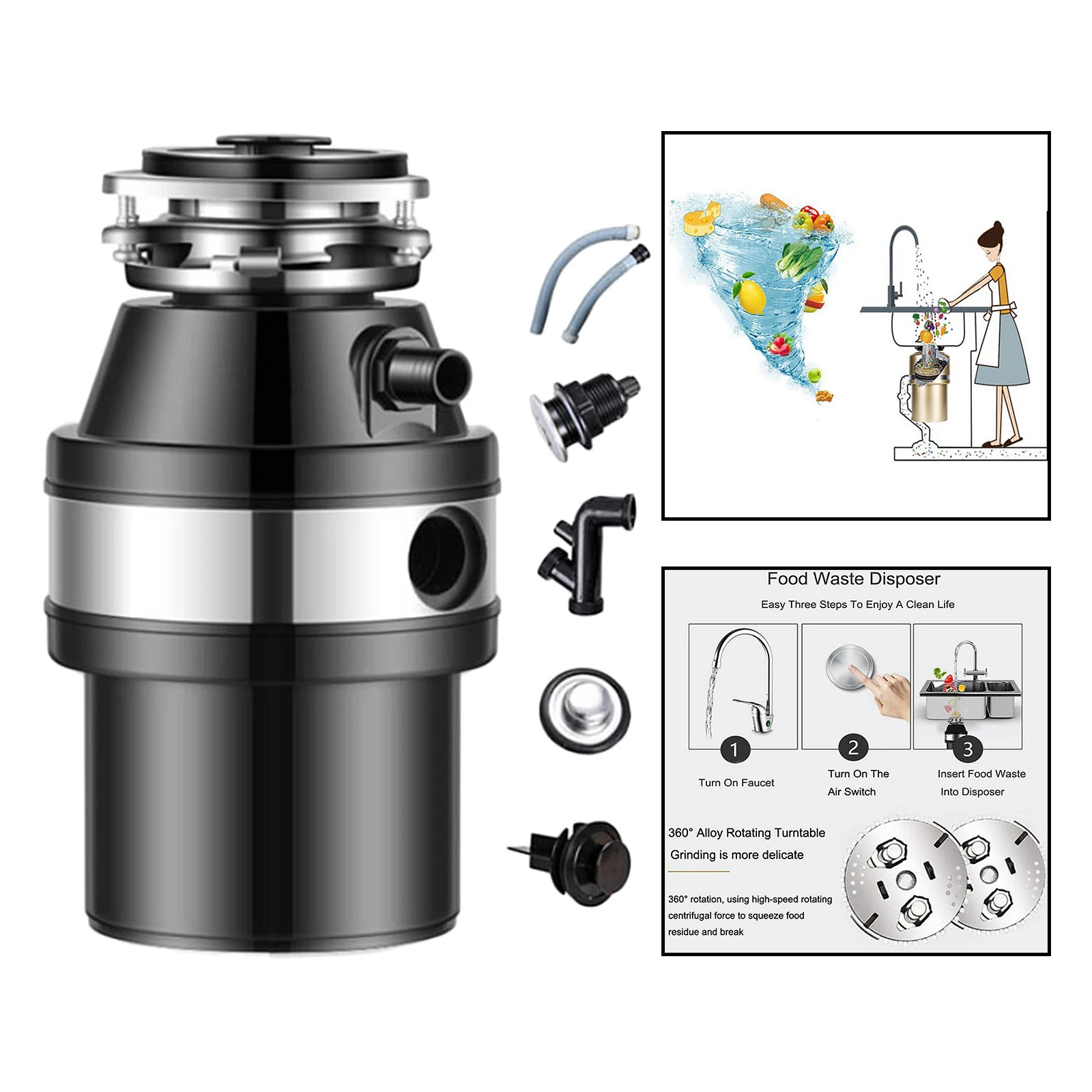 Food Waste Disposer

Easy Three Steps To Enjoy A Clean Life

1
Turn On Faucet

2
Turn On The Air Switch

3
Insert Food Waste Into Disposer

360° Alloy Rotating Turntable
Grinding is more delicate

360° rotation, using high-speed rotating centrifugal force to squeeze food residue and break