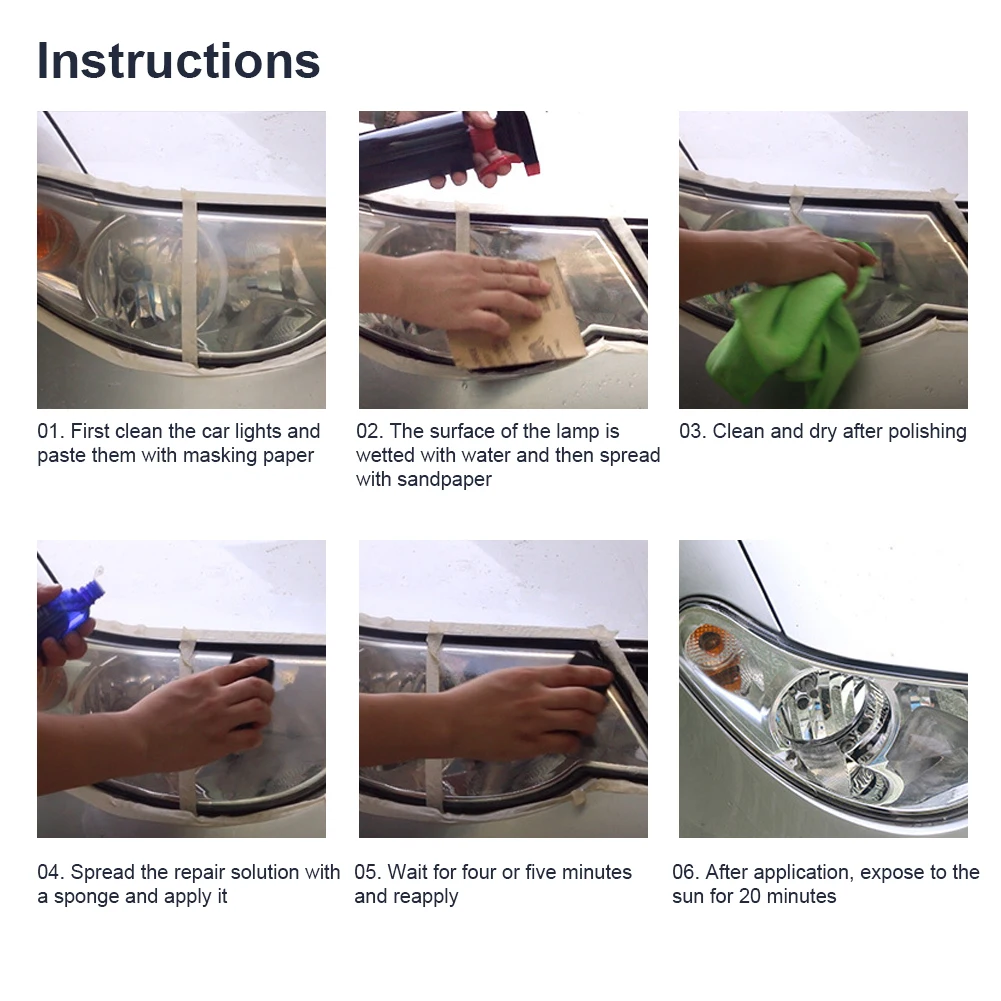 Instructions

01. First clean the car lights and paste them with masking paper

02. The surface of the lamp is wetted with water and then spread with sandpaper

03. Clean and dry after polishing

04. Spread the repair solution with a sponge and apply it

05. Wait for four or five minutes and reapply

06. After application, expose to the sun for 20 minutes