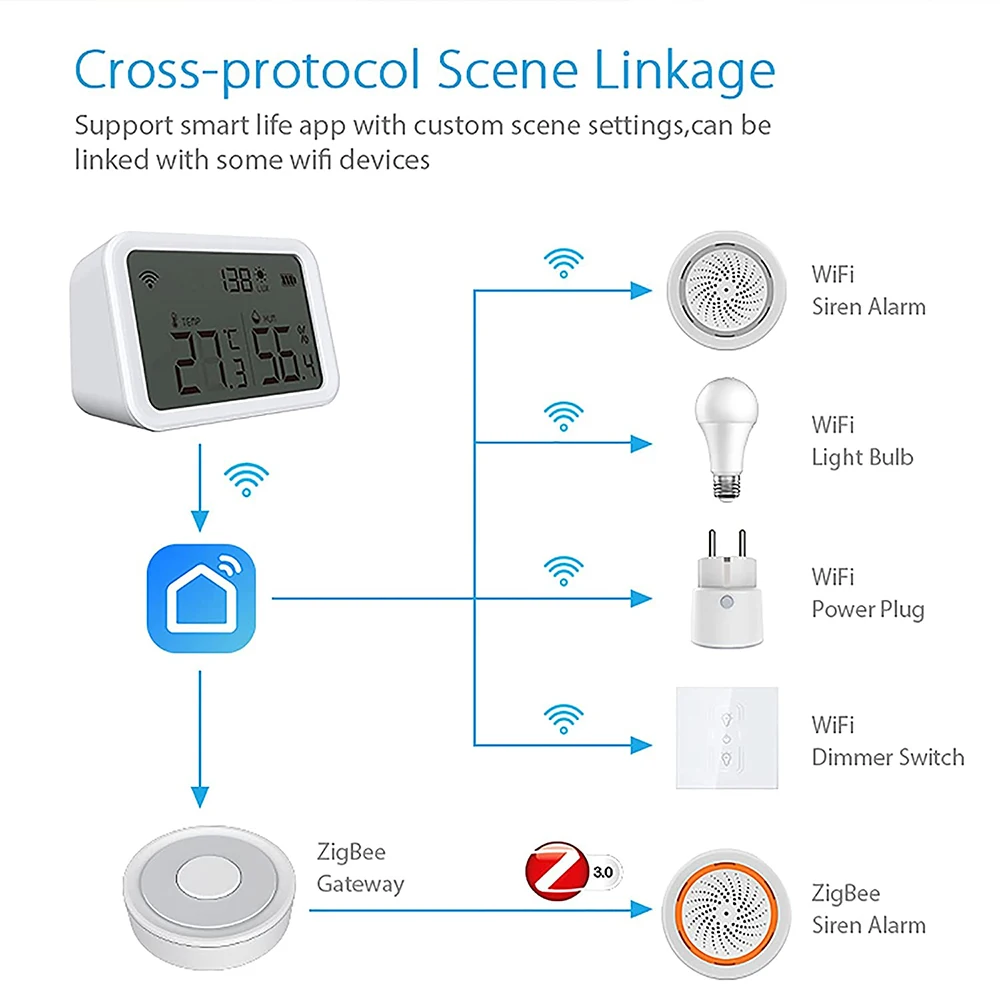 Cross-protocol Scene Linkage

Support smart life app with custom scene settings,can be linked with some wifi devices

138 LUX
TEMP
27.3 °C
HUM
56.4 %

WiFi
Siren Alarm

WiFi
Light Bulb

WiFi
Power Plug

WiFi
Dimmer Switch

ZigBee
Gateway

3.0

ZigBee
Siren Alarm