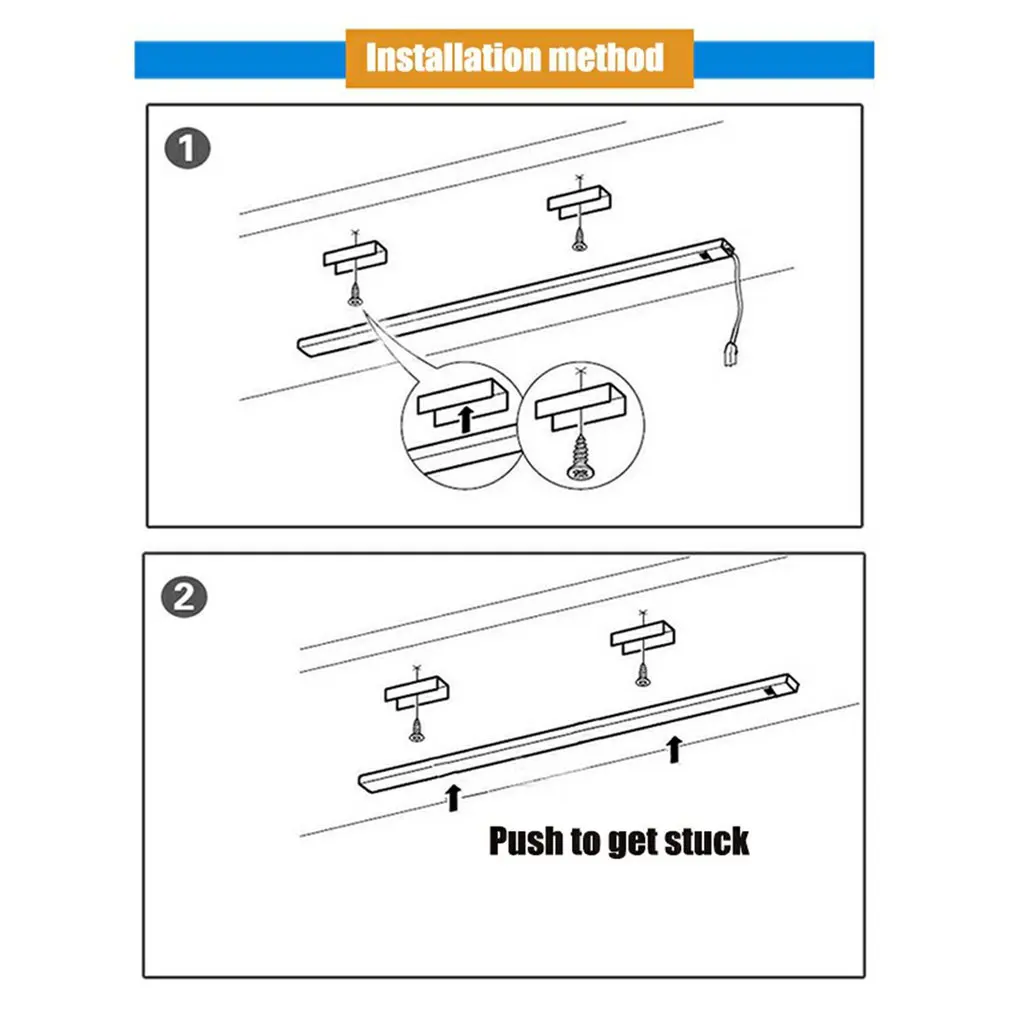 Installation method

1

2

Push to get stuck