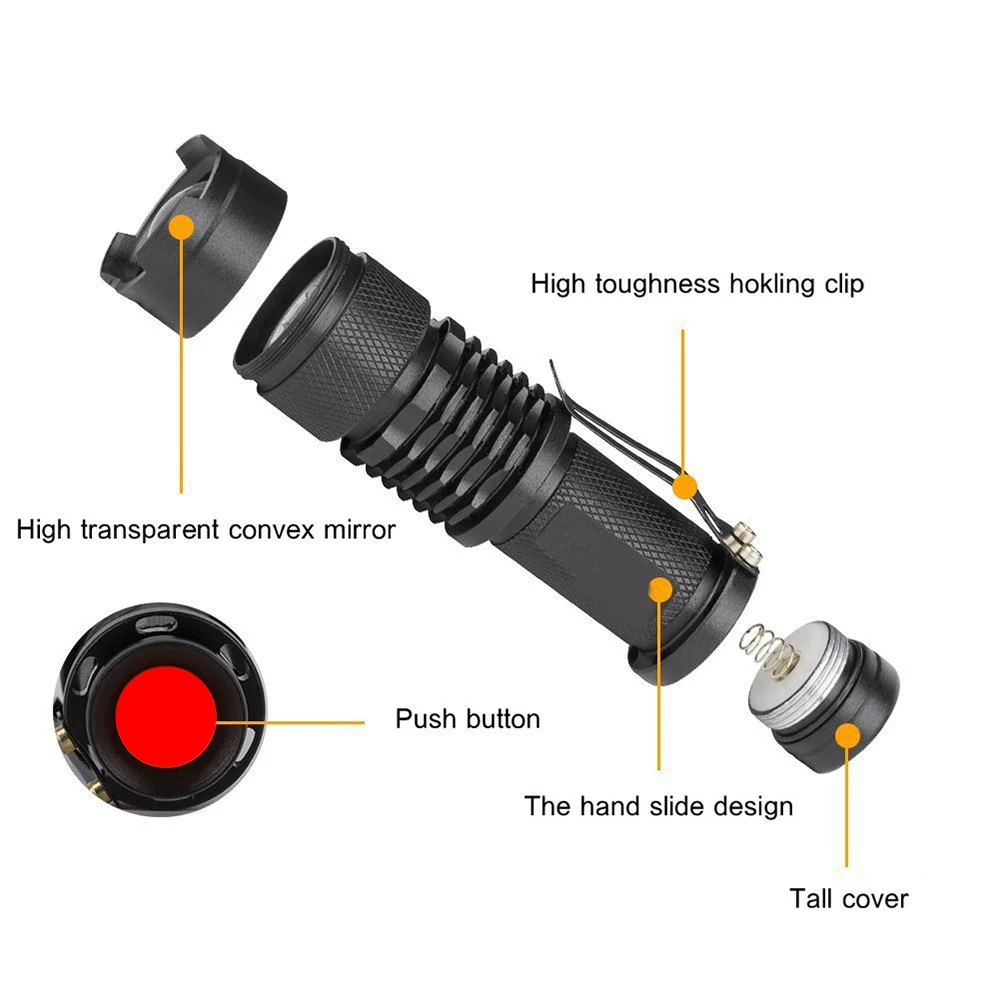 High toughness hokling clip

High transparent convex mirror

Push button

The hand slide design

Tall cover