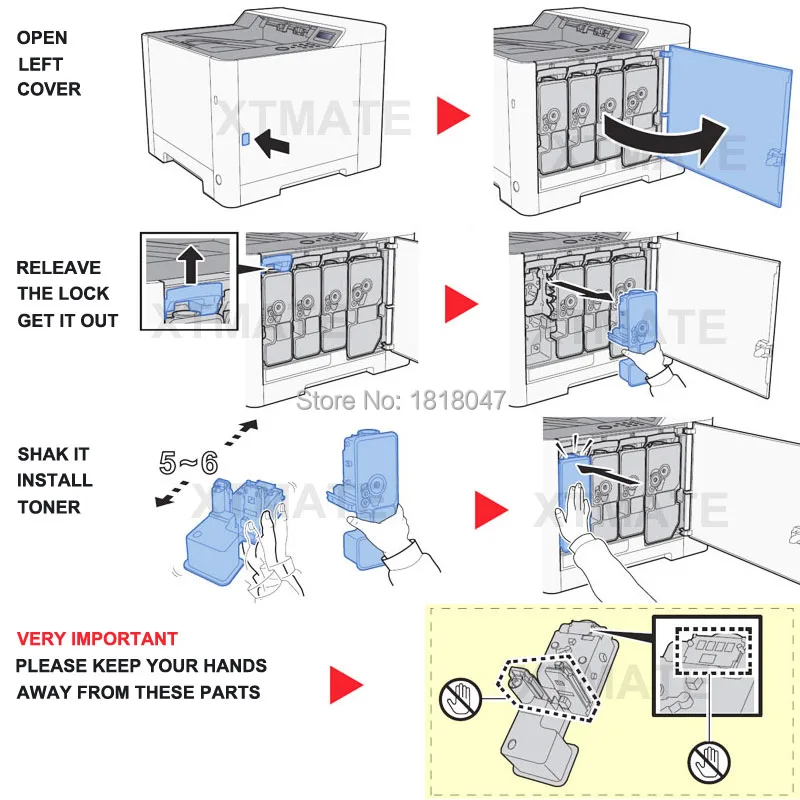 OPEN
LEFT
COVER

XTMATE

XTMATE

RELEAVE
THE LOCK
GET IT OUT

XTMATE

XTMATE

Store No: 1818047

SHAK IT
INSTALL
TONER

5~6

XTMATE

XTMATE

VERY IMPORTANT
PLEASE KEEP YOUR HANDS
AWAY FROM THESE PARTS

XTMATE