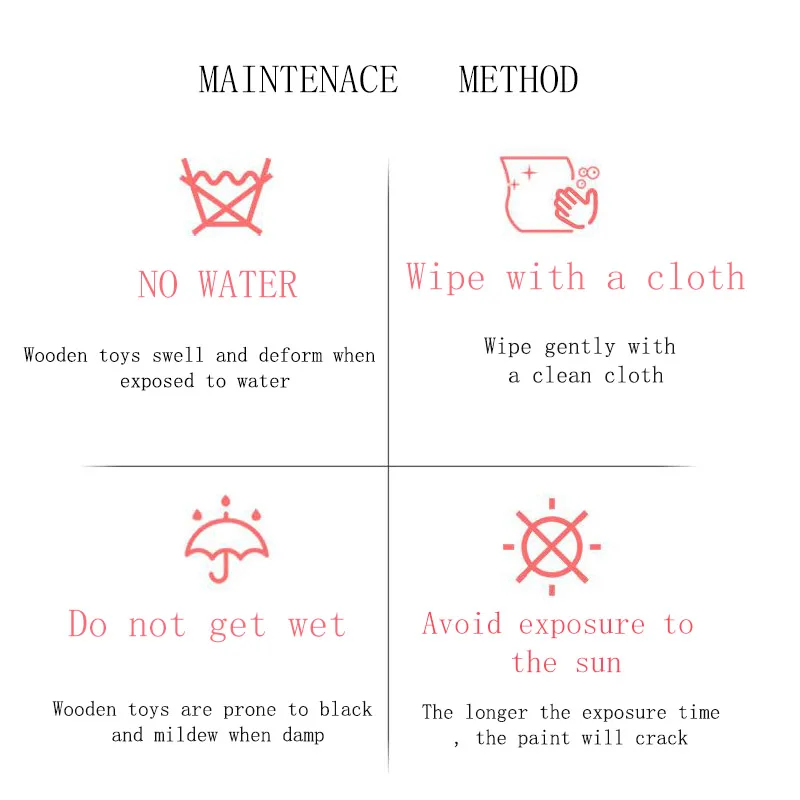 MAINTENACE METHOD

NO WATER

Wooden toys swell and deform when exposed to water

Wipe with a cloth

Wipe gently with a clean cloth

Do not get wet

Wooden toys are prone to black and mildew when damp

Avoid exposure to the sun

The longer the exposure time , the paint will crack