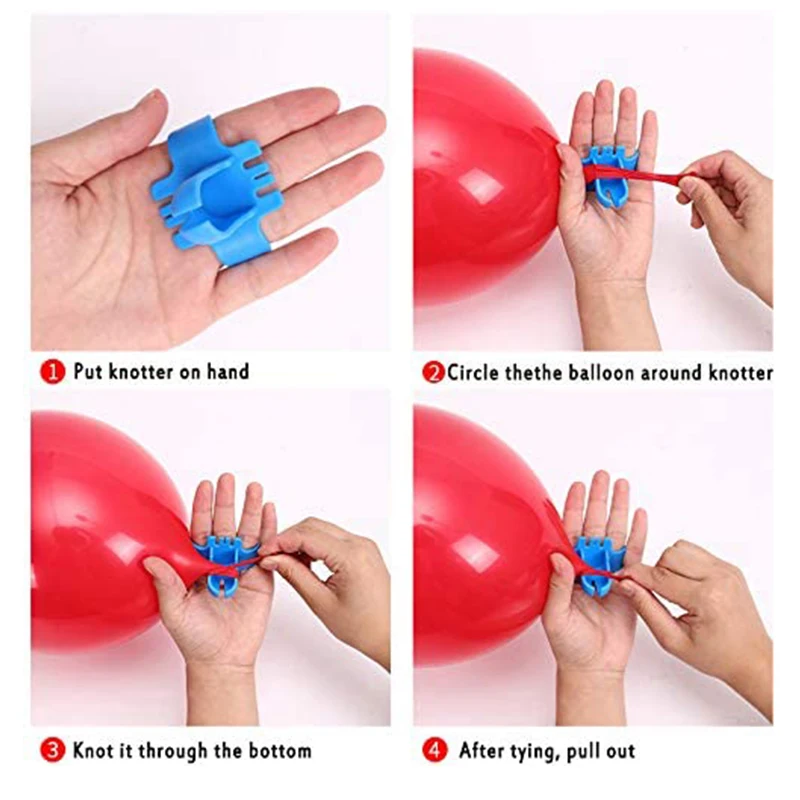 1 Put knotter on hand

2 Circle thethe balloon around knotter

3 Knot it through the bottom

4 After tying, pull out