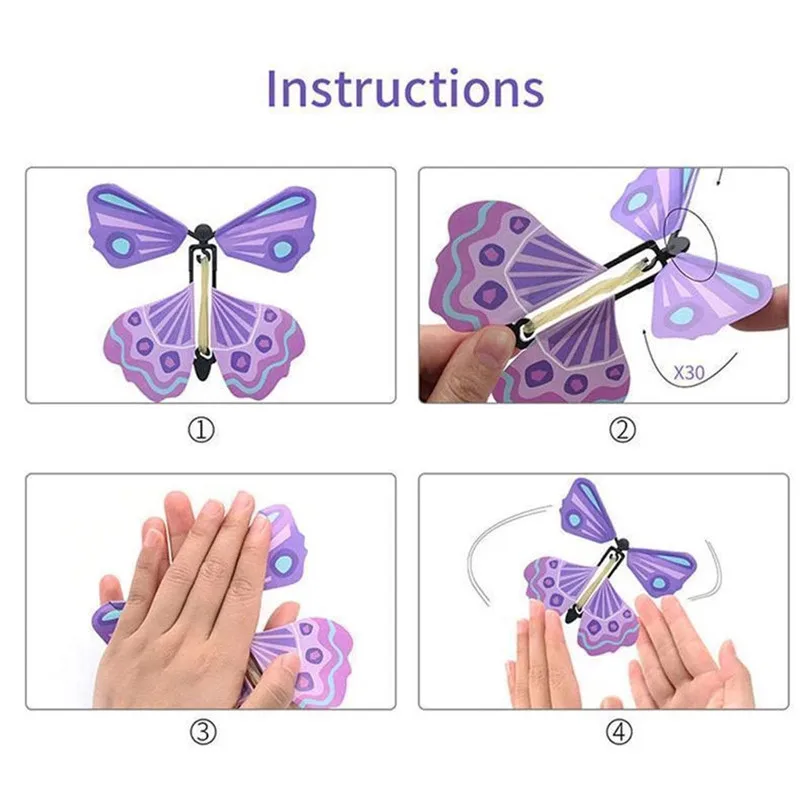 Instructions

①

X30

②

③

④