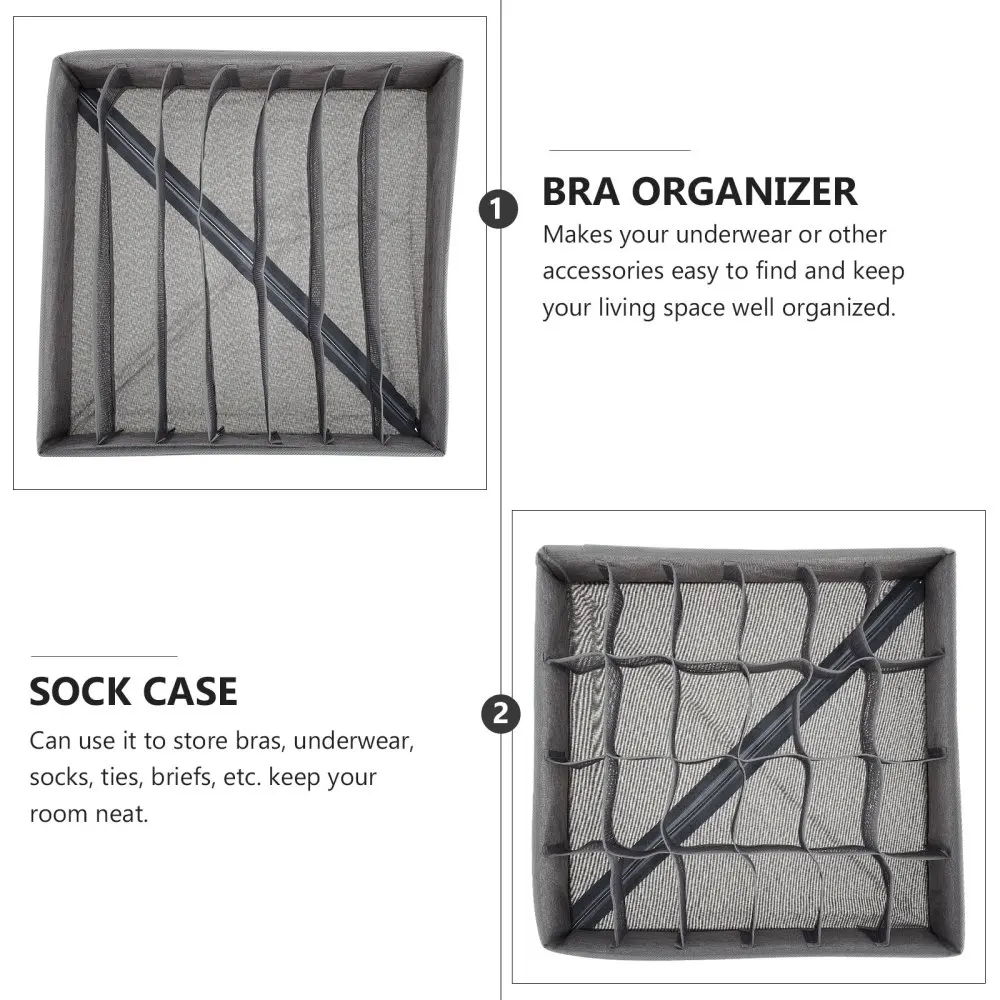 1

BRA ORGANIZER

Makes your underwear or other accessories easy to find and keep your living space well organized.

SOCK CASE

Can use it to store bras, underwear, socks, ties, briefs, etc. keep your room neat.

2