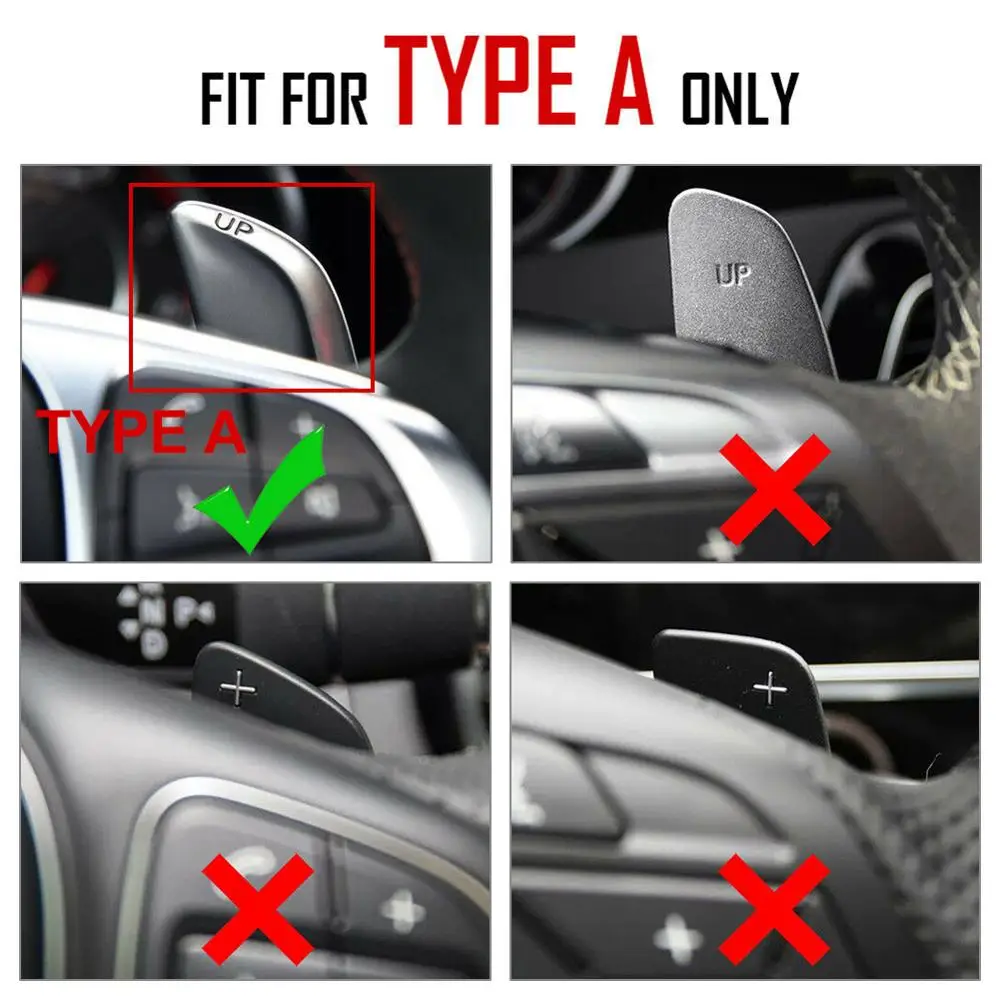 FIT FOR TYPE A ONLY

UP

TYPE A

UP

N

P

D

+

+