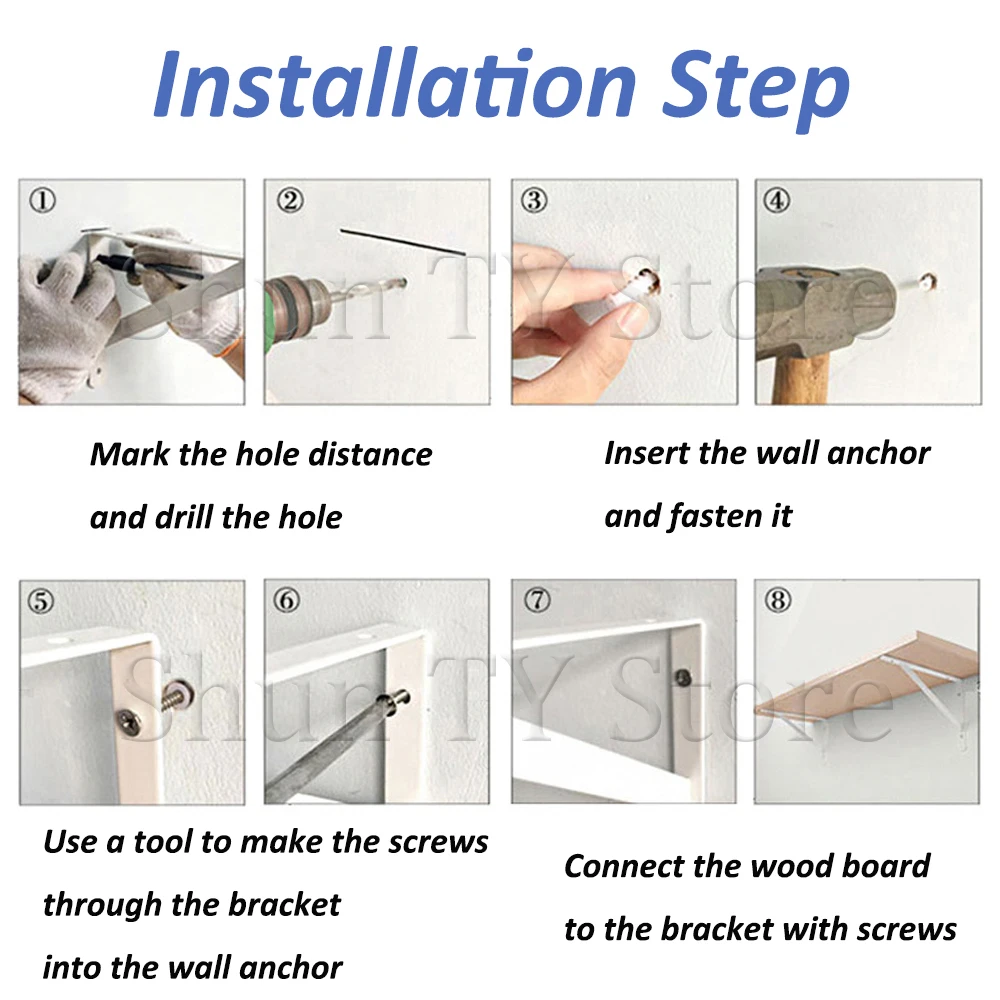 Installation Step

①

②

③

④

Mark the hole distance and drill the hole

Insert the wall anchor and fasten it

⑤

⑥

⑦

⑧

Use a tool to make the screws through the bracket into the wall anchor

Connect the wood board to the bracket with screws

Shun TY Store