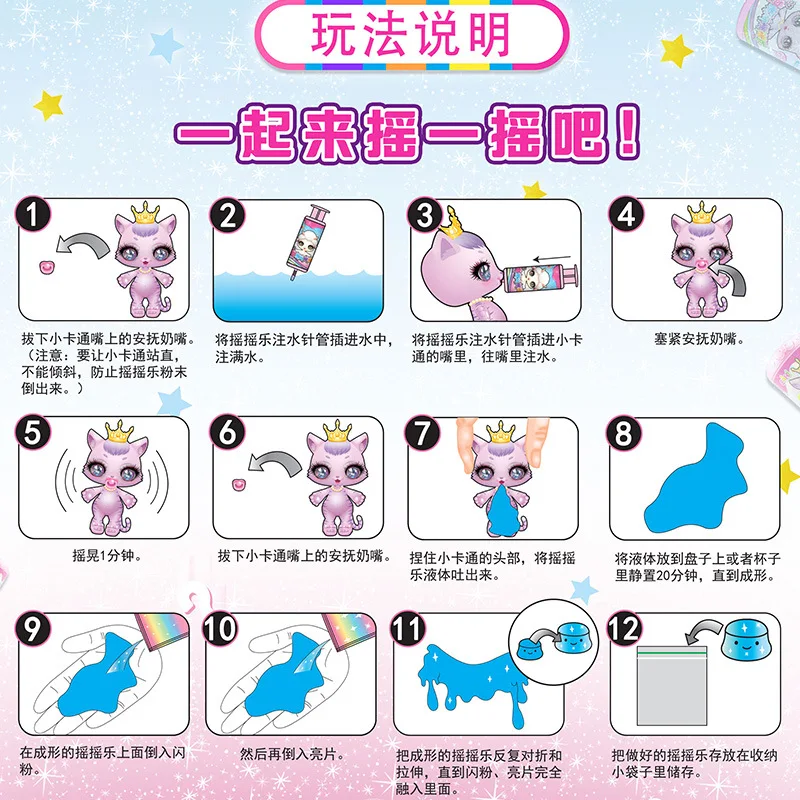 玩法说明

一起来摇一摇吧！

1
拔下小卡通嘴上的安抚奶嘴。（注意：要让小卡通站直，不能倾斜，防止摇摇乐粉末倒出来。）

2
将摇摇乐注水针管插进水中，注满水。

3
将摇摇乐注水针管插进小卡通的嘴里，往嘴里注水。

4
塞紧安抚奶嘴。

5
摇晃1分钟。

6
拔下小卡通嘴上的安抚奶嘴。

7
捏住小卡通的头部，将摇摇乐液体吐出来。

8
将液体放到盘子上或者杯子里静置20分钟，直到成形。

9
在成形的摇摇乐上面倒入闪粉。

10
然后再倒入亮片。

11
把成形的摇摇乐反复对折和拉伸，直到闪粉、亮片完全融入里面。

12
把做好的摇摇乐存放在收纳小袋子里储存。