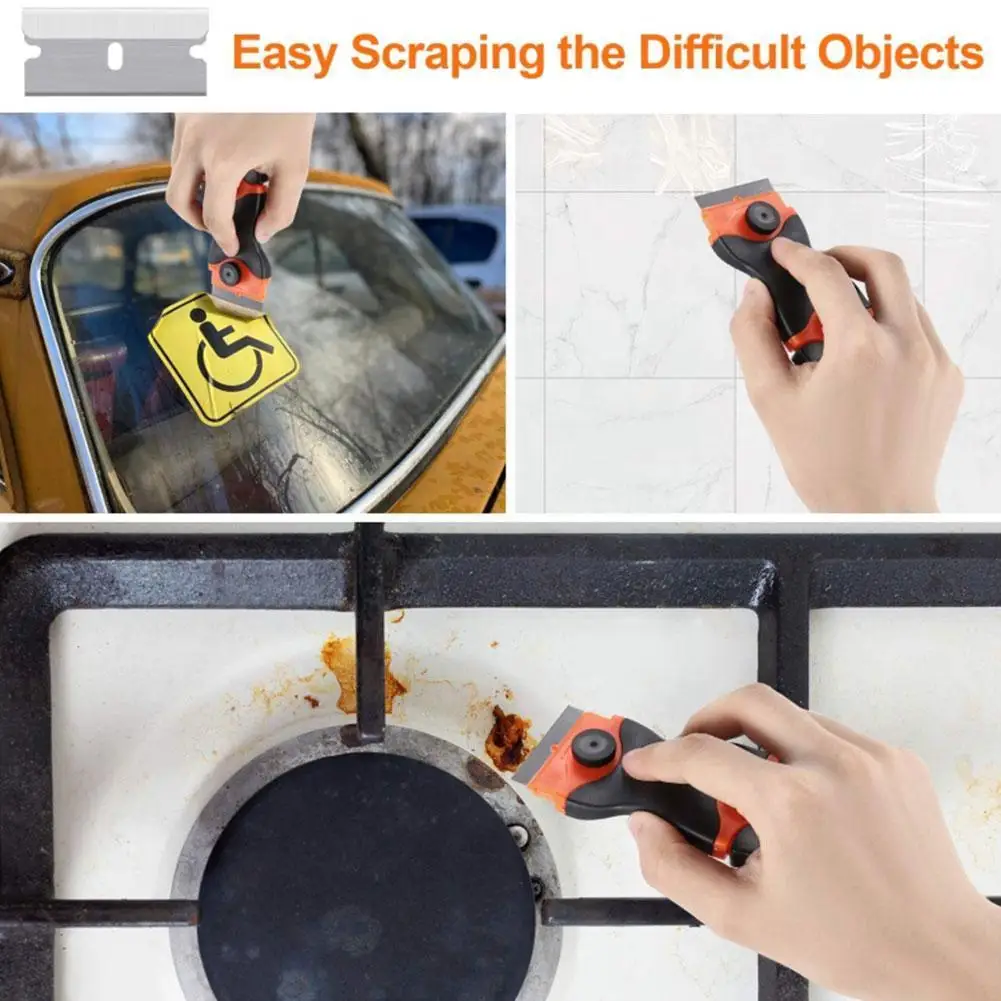 Easy Scraping the Difficult Objects