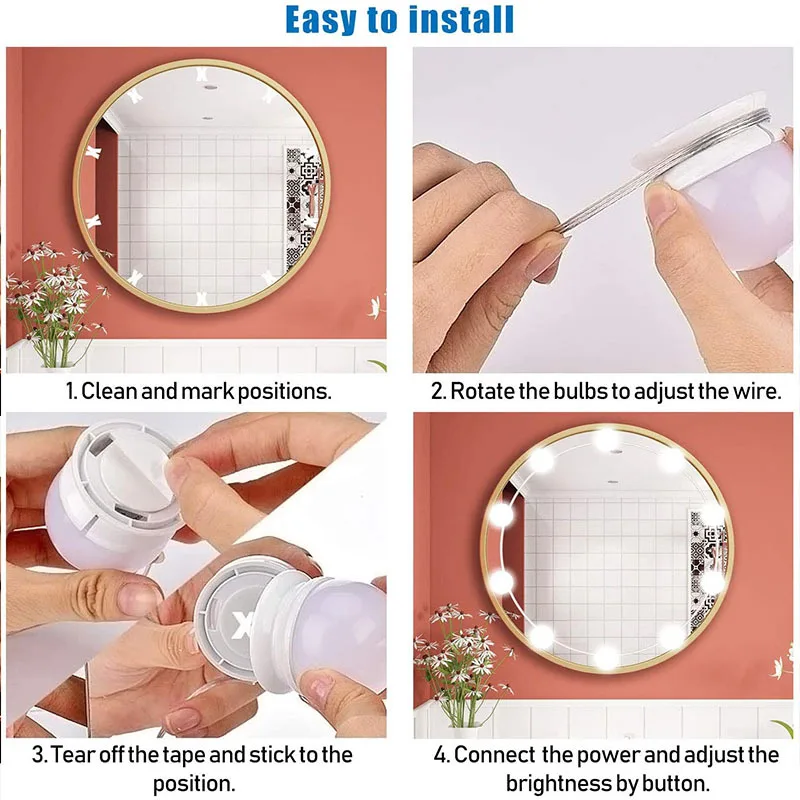 Easy to install

1. Clean and mark positions.

2. Rotate the bulbs to adjust the wire.

3. Tear off the tape and stick to the position.

4. Connect the power and adjust the brightness by button.