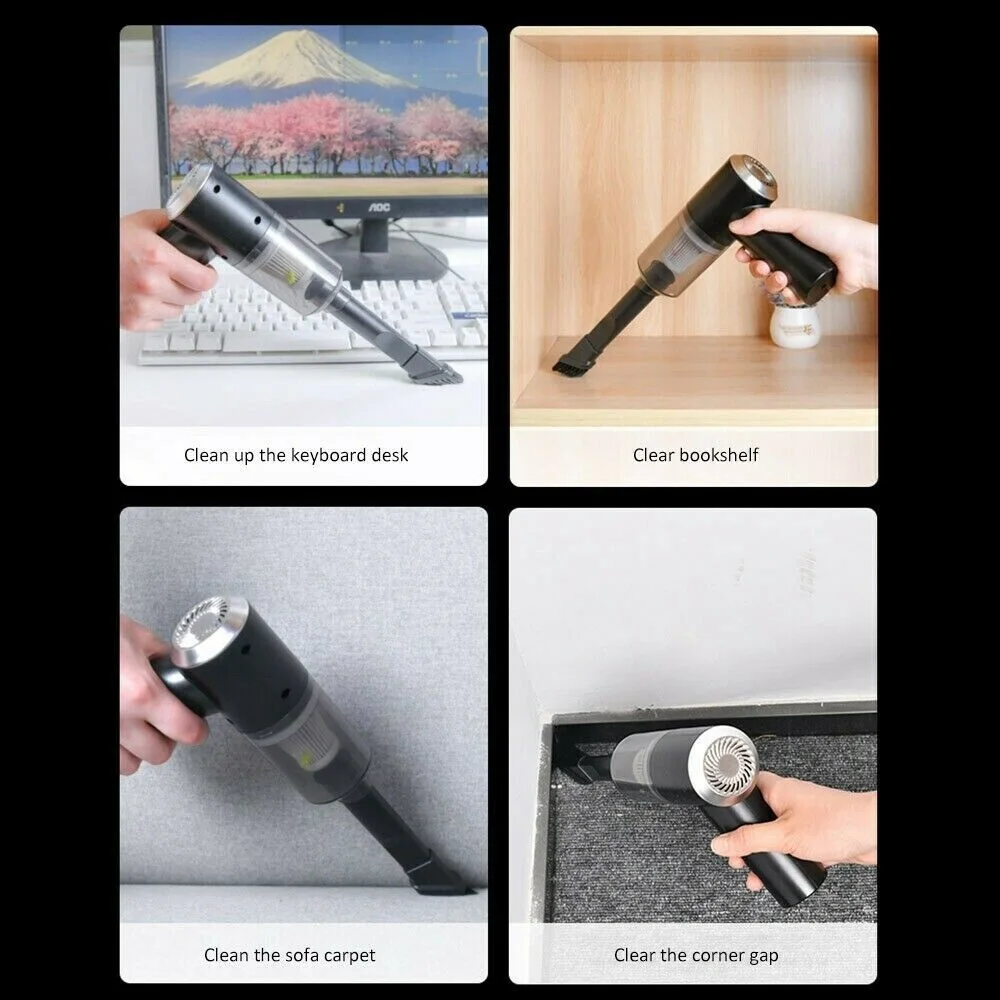 AOC

Clean up the keyboard desk

Clear bookshelf

Clean the sofa carpet

Clear the corner gap