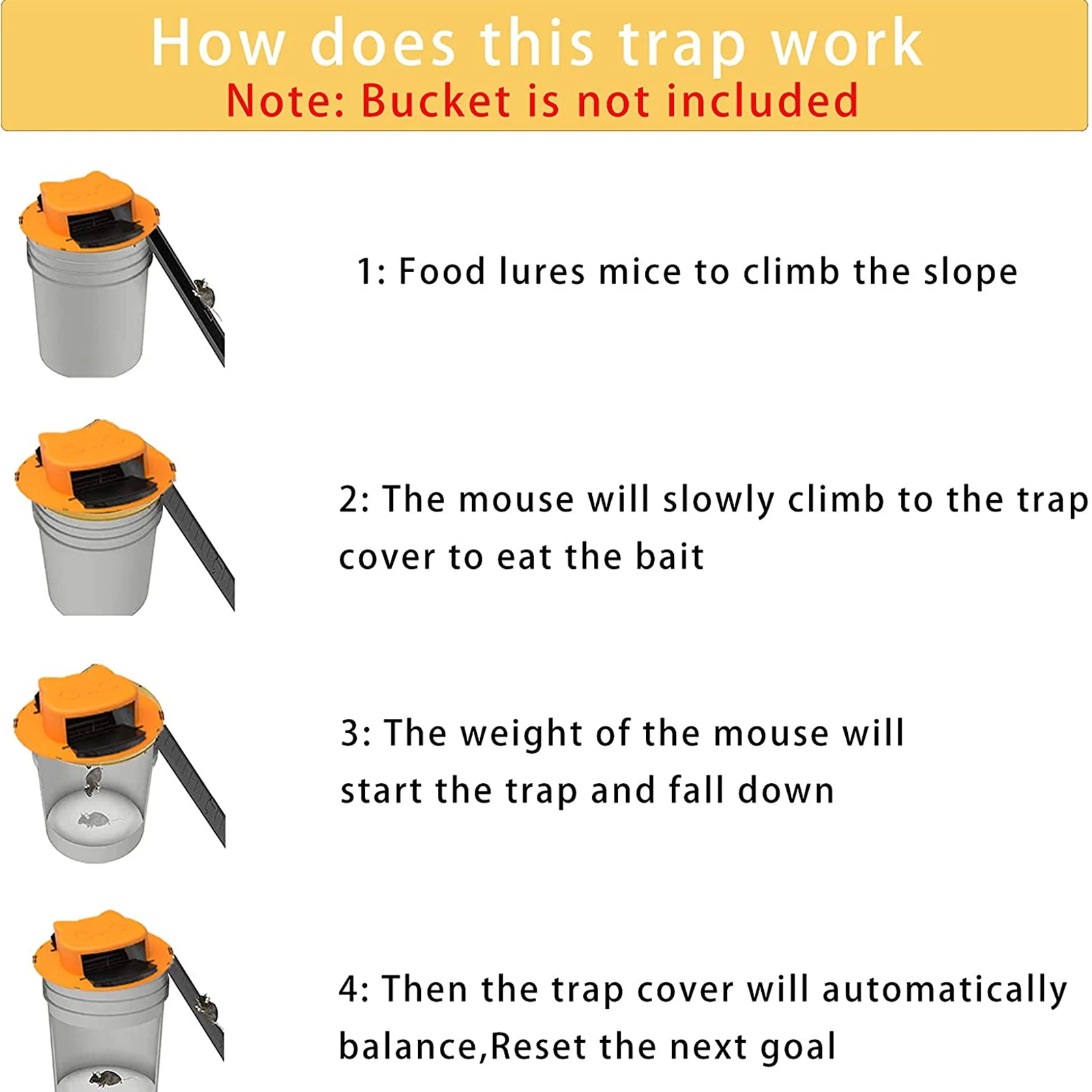 How does this trap work
Note: Bucket is not included

1: Food lures mice to climb the slope

2: The mouse will slowly climb to the trap cover to eat the bait

3: The weight of the mouse will start the trap and fall down

4: Then the trap cover will automatically balance,Reset the next goal