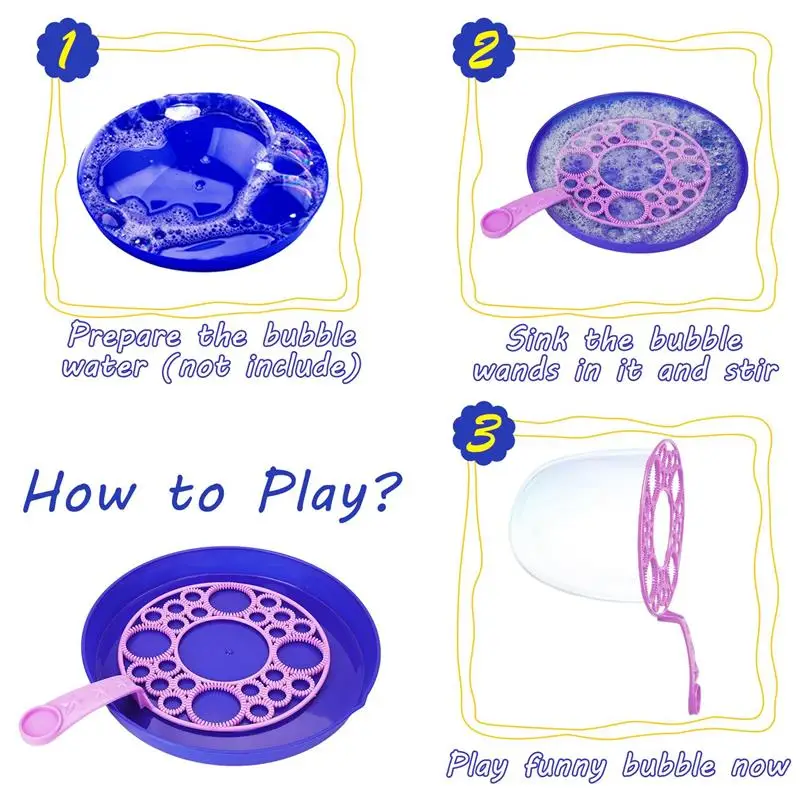 1

Prepare the bubble water (not include)

2

Sink the bubble wands in it and stir

How to Play?

3

Play funny bubble now