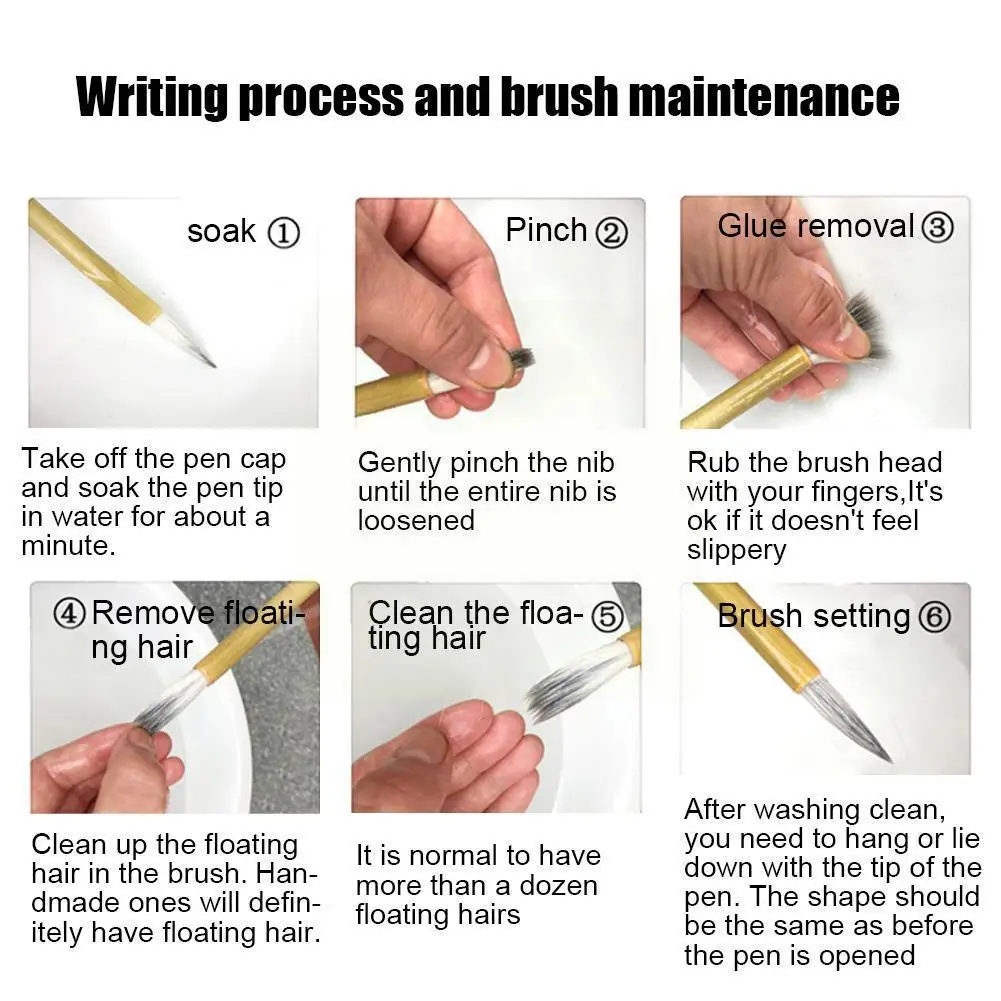 Writing process and brush maintenance

soak ①

Take off the pen cap and soak the pen tip in water for about a minute.

Pinch ②

Gently pinch the nib until the entire nib is loosened

Glue removal ③

Rub the brush head with your fingers,It's ok if it doesn't feel slippery

④ Remove floating hair

Clean up the floating hair in the brush. Handmade ones will definitely have floating hair.

Clean the floating hair ⑤

It is normal to have more than a dozen floating hairs

Brush setting ⑥

After washing clean, you need to hang or lie down with the tip of the pen. The shape should be the same as before the pen is opened