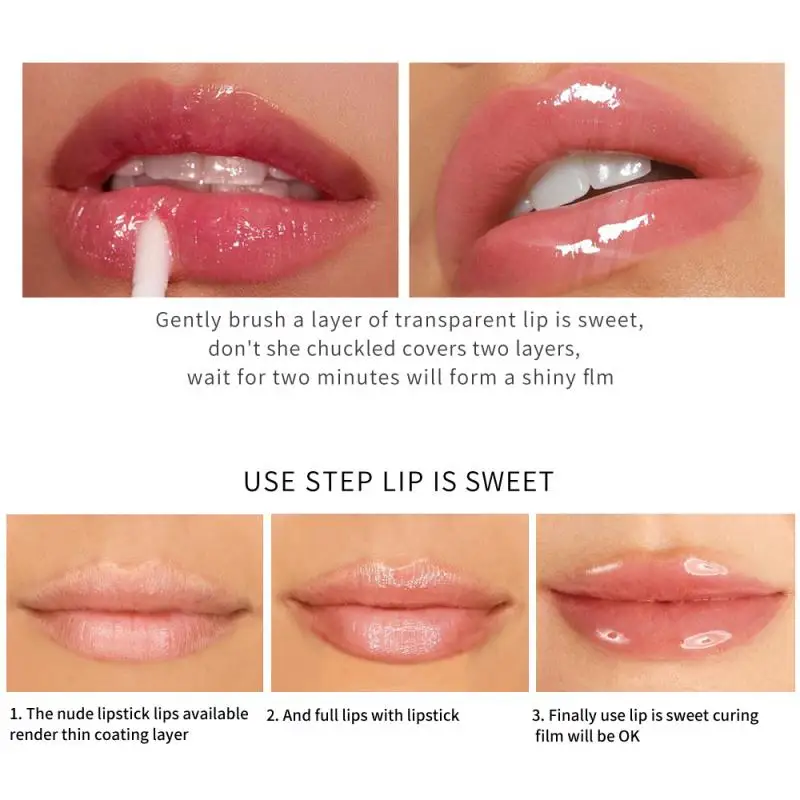 Gently brush a layer of transparent lip is sweet, don't she chuckled covers two layers, wait for two minutes will form a shiny flm

USE STEP LIP IS SWEET

1. The nude lipstick lips available render thin coating layer

2. And full lips with lipstick

3. Finally use lip is sweet curing film will be OK