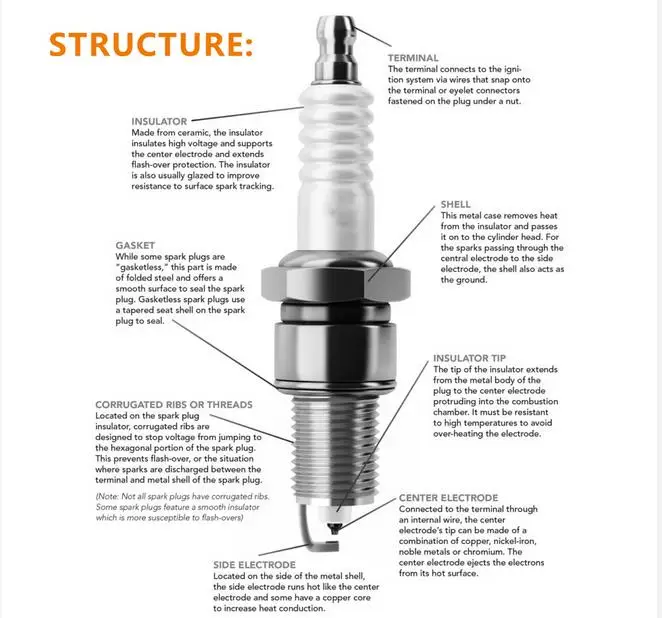 STRUCTURE:

TERMINAL
The terminal connects to the ignition system via wires that snap onto the terminal or eyelet connectors fastened on the plug under a nut.

INSULATOR
Made from ceramic, the insulator insulates high voltage and supports the center electrode and extends flash-over protection. The insulator is also usually glazed to improve resistance to surface spark tracking.

SHELL
This metal case removes heat from the insulator and passes it on to the cylinder head. For the sparks passing through the central electrode to the side electrode, the shell also acts as the ground.

GASKET
While some spark plugs are "gasketless," this part is made of folded steel and offers a smooth surface to seal the spark plug. Gasketless spark plugs use a tapered seat shell on the spark plug to seal.

INSULATOR TIP
The tip of the insulator extends from the metal body of the plug to the center electrode protruding into the combustion chamber. It must be resistant to high temperatures to avoid over-heating the electrode.

CORRUGATED RIBS OR THREADS
Located on the spark plug insulator, corrugated ribs are designed to stop voltage from jumping to the hexagonal portion of the spark plug. This prevents flash-over, or the situation where sparks are discharged between the terminal and metal shell of the spark plug.

(Note: Not all spark plugs have corrugated ribs. Some spark plugs feature a smooth insulator which is more susceptible to flash-overs)

CENTER ELECTRODE
Connected to the terminal through an internal wire, the center electrode's tip can be made of a combination of copper, nickel-iron, noble metals or chromium. The center electrode ejects the electrons from its hot surface.

SIDE ELECTRODE
Located on the side of the metal shell, the side electrode runs hot like the center electrode and some have a copper core to increase heat conduction.