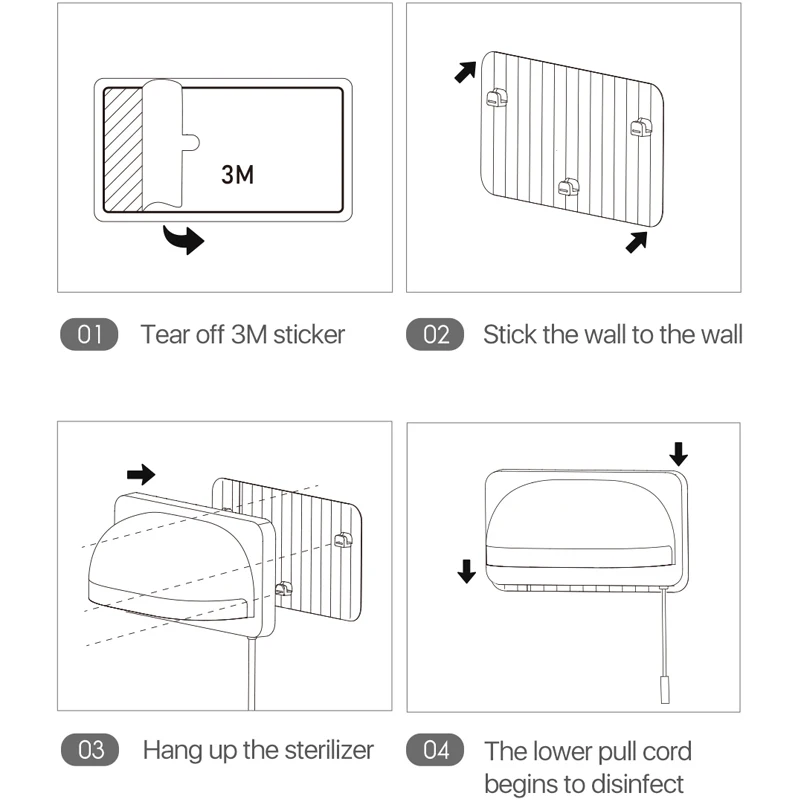 3M

01 Tear off 3M sticker

02 Stick the wall to the wall

03 Hang up the sterilizer

04 The lower pull cord begins to disinfect